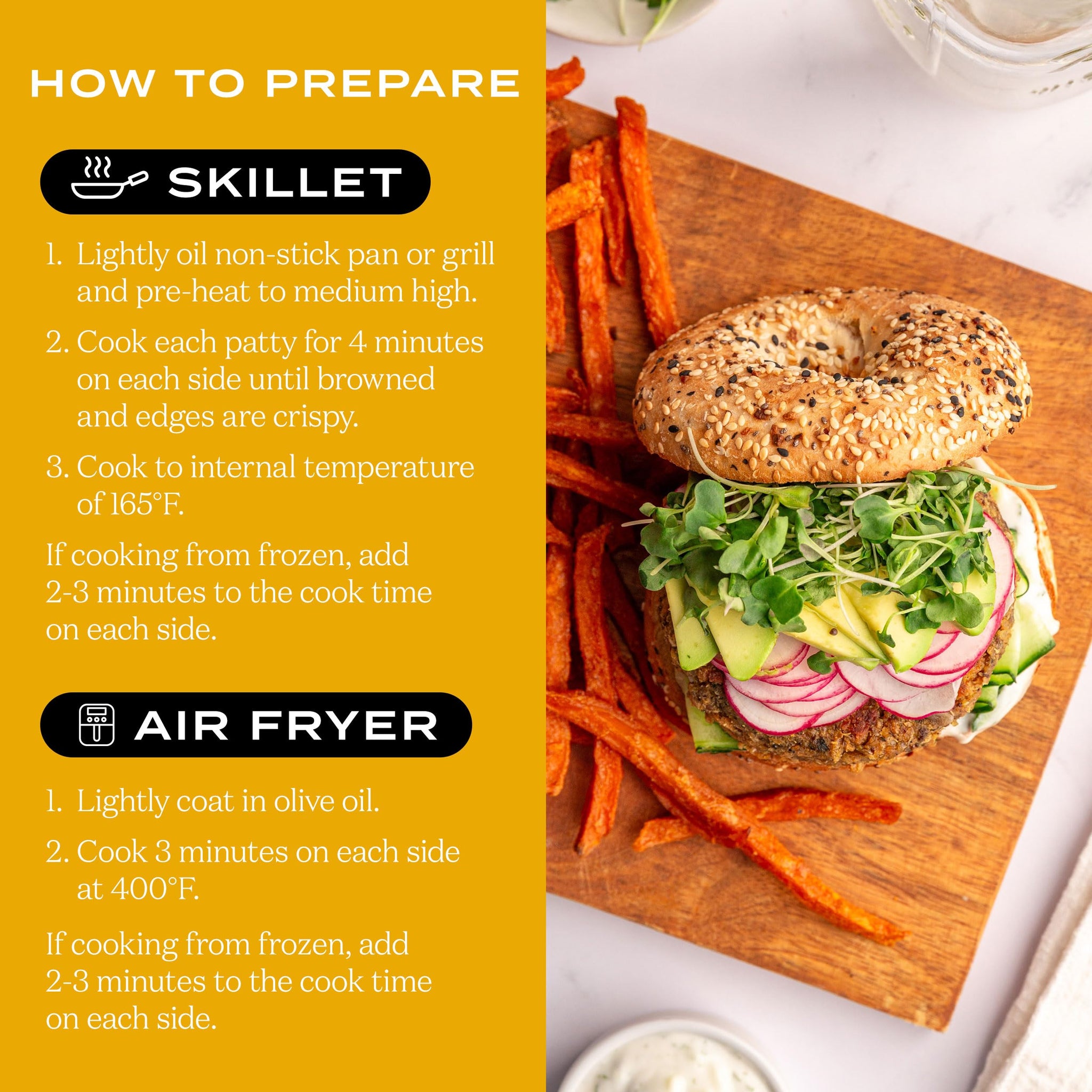 HOW TO PREPARE

SKILLET

1. Lightly oil non-stick pan or grill and pre-heat to medium high.

2. Cook each patty for 4 minutes on each side until browned and edges are crispy.

3. Cook to internal temperature of 165°F.

If cooking from frozen, add 2-3 minutes to the cook time on each side.

AIR FRYER

1. Lightly coat in olive oil.

2. Cook 3 minutes on each side at 400°F.

If cooking from frozen, add 2-3 minutes to the cook time on each side.