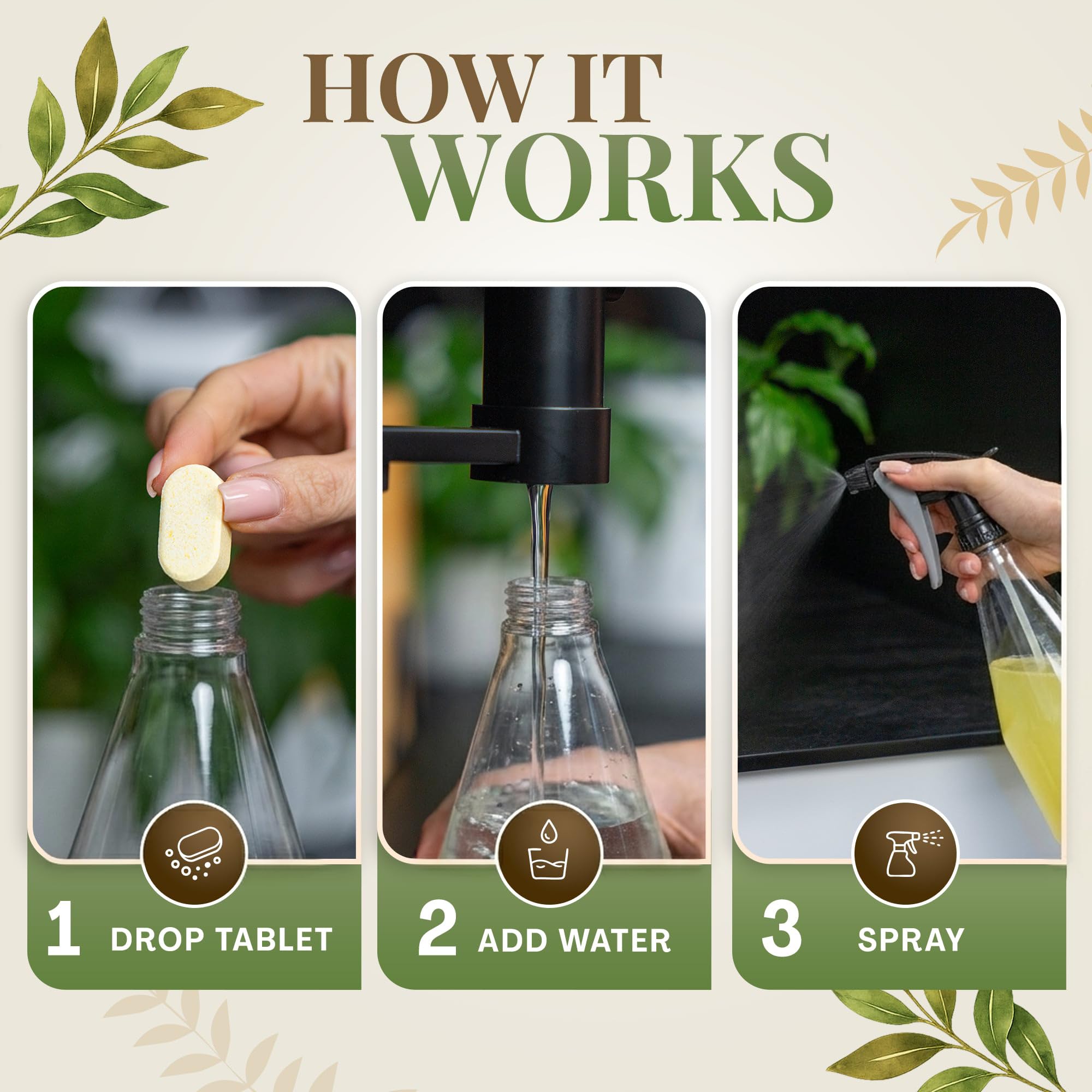 HOW IT WORKS

1 DROP TABLET

2 ADD WATER

3 SPRAY