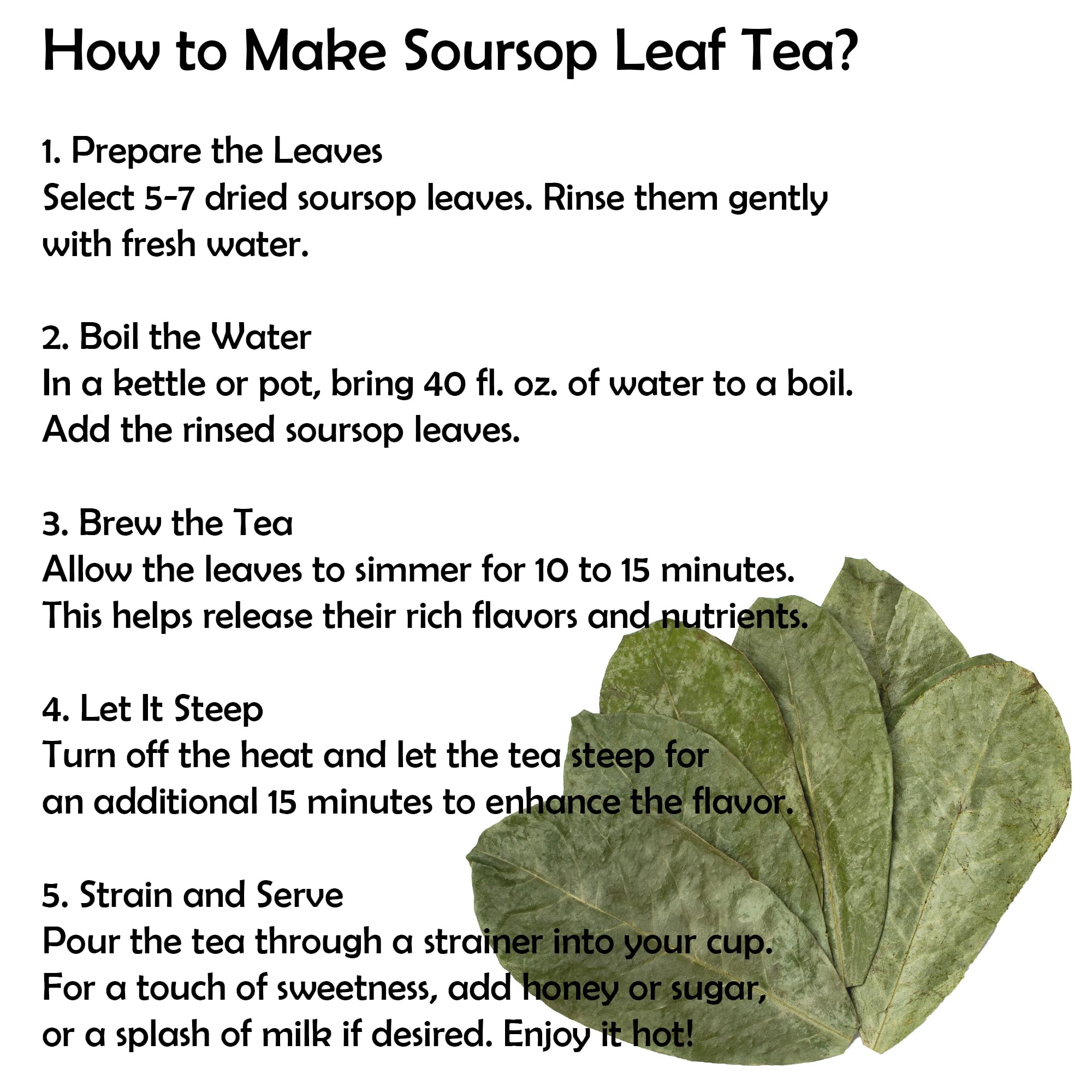 How to Make Soursop Leaf Tea?

1. Prepare the Leaves
Select 5-7 dried soursop leaves. Rinse them gently with fresh water.

2. Boil the Water
In a kettle or pot, bring 40 fl. oz. of water to a boil. Add the rinsed soursop leaves.

3. Brew the Tea
Allow the leaves to simmer for 10 to 15 minutes. This helps release their rich flavors and nutrients.

4. Let It Steep
Turn off the heat and let the tea steep for an additional 15 minutes to enhance the flavor.

5. Strain and Serve
Pour the tea through a strainer into your cup. For a touch of sweetness, add honey or sugar, or a splash of milk if desired. Enjoy it hot!