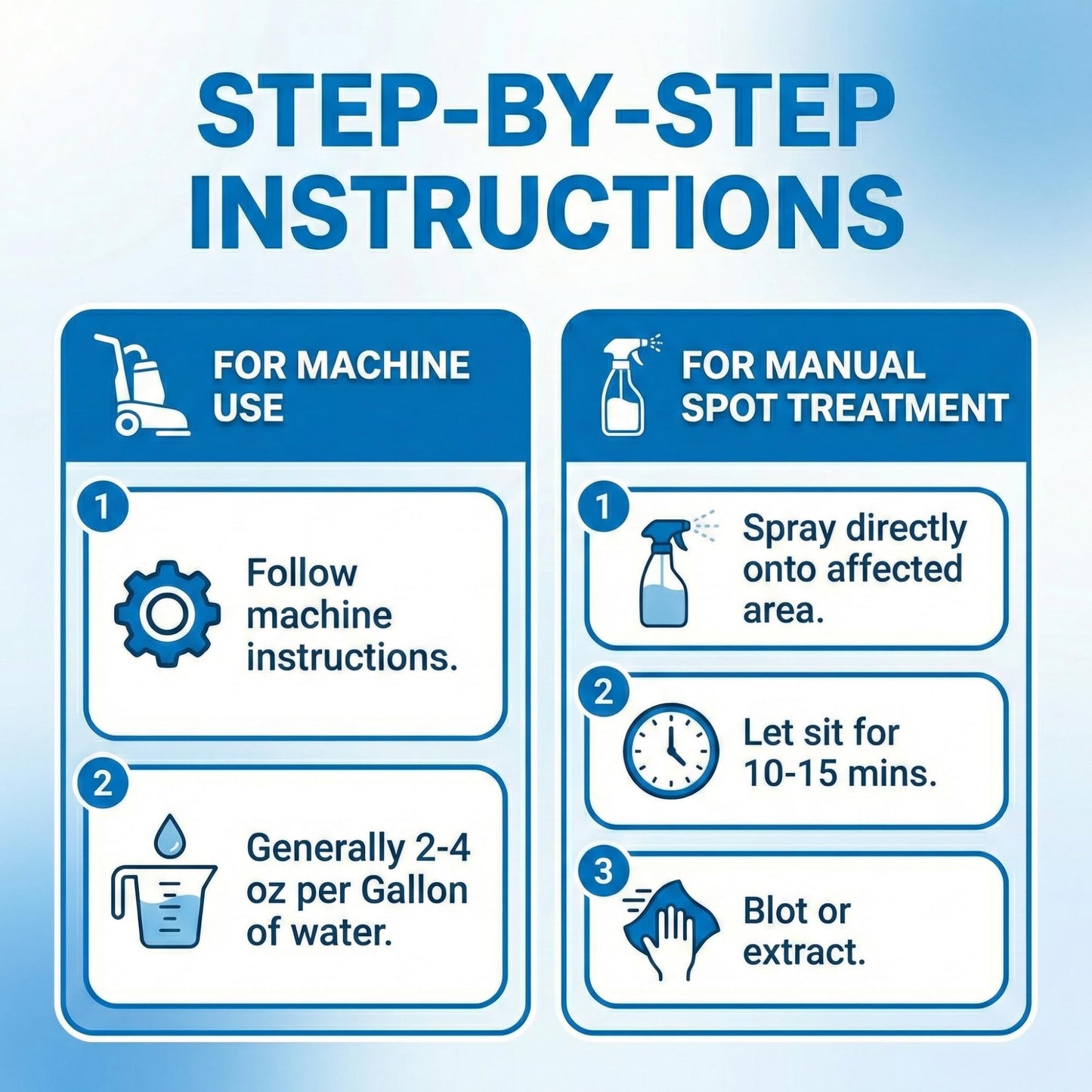 STEP-BY-STEP INSTRUCTIONS

FOR MACHINE USE

1
Follow machine instructions.

2
Generally 2-4 oz per Gallon of water.

FOR MANUAL SPOT TREATMENT

1
Spray directly onto affected area.

2
Let sit for 10-15 mins.

3
Blot or extract.