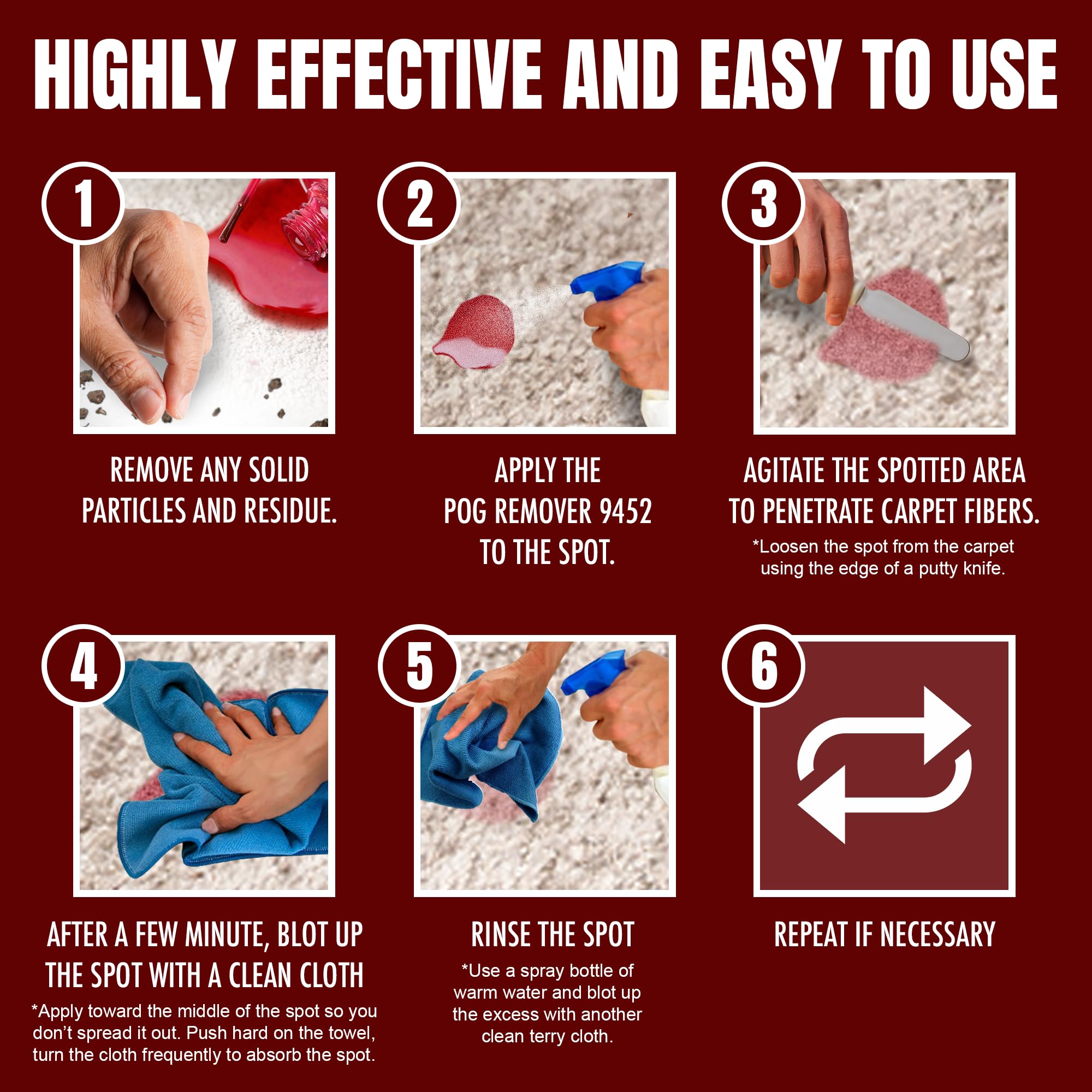 HIGHLY EFFECTIVE AND EASY TO USE

1

REMOVE ANY SOLID PARTICLES AND RESIDUE.

2

APPLY THE POG REMOVER 9452 TO THE SPOT.

3

AGITATE THE SPOTTED AREA TO PENETRATE CARPET FIBERS.

*Loosen the spot from the carpet using the edge of a putty knife.

4

AFTER A FEW MINUTE, BLOT UP THE SPOT WITH A CLEAN CLOTH

*Apply toward the middle of the spot so you don't spread it out. Push hard on the towel, turn the cloth frequently to absorb the spot.

5

RINSE THE SPOT

*Use a spray bottle of warm water and blot up the excess with another clean terry cloth.

6

REPEAT IF NECESSARY