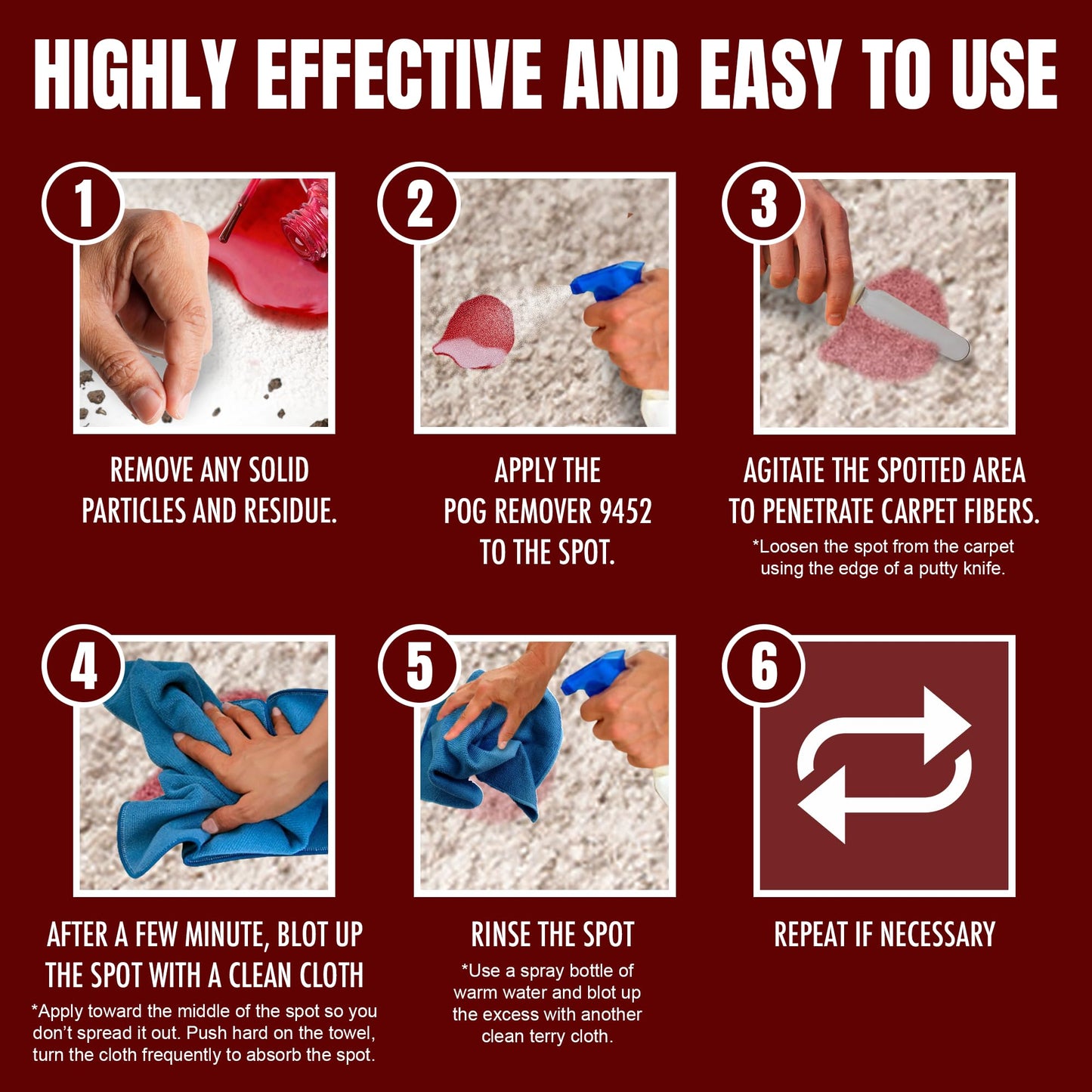 HIGHLY EFFECTIVE AND EASY TO USE

1

REMOVE ANY SOLID PARTICLES AND RESIDUE.

2

APPLY THE POG REMOVER 9452 TO THE SPOT.

3

AGITATE THE SPOTTED AREA TO PENETRATE CARPET FIBERS.

*Loosen the spot from the carpet using the edge of a putty knife.

4

AFTER A FEW MINUTE, BLOT UP THE SPOT WITH A CLEAN CLOTH

*Apply toward the middle of the spot so you don't spread it out. Push hard on the towel, turn the cloth frequently to absorb the spot.

5

RINSE THE SPOT

*Use a spray bottle of warm water and blot up the excess with another clean terry cloth.

6

REPEAT IF NECESSARY