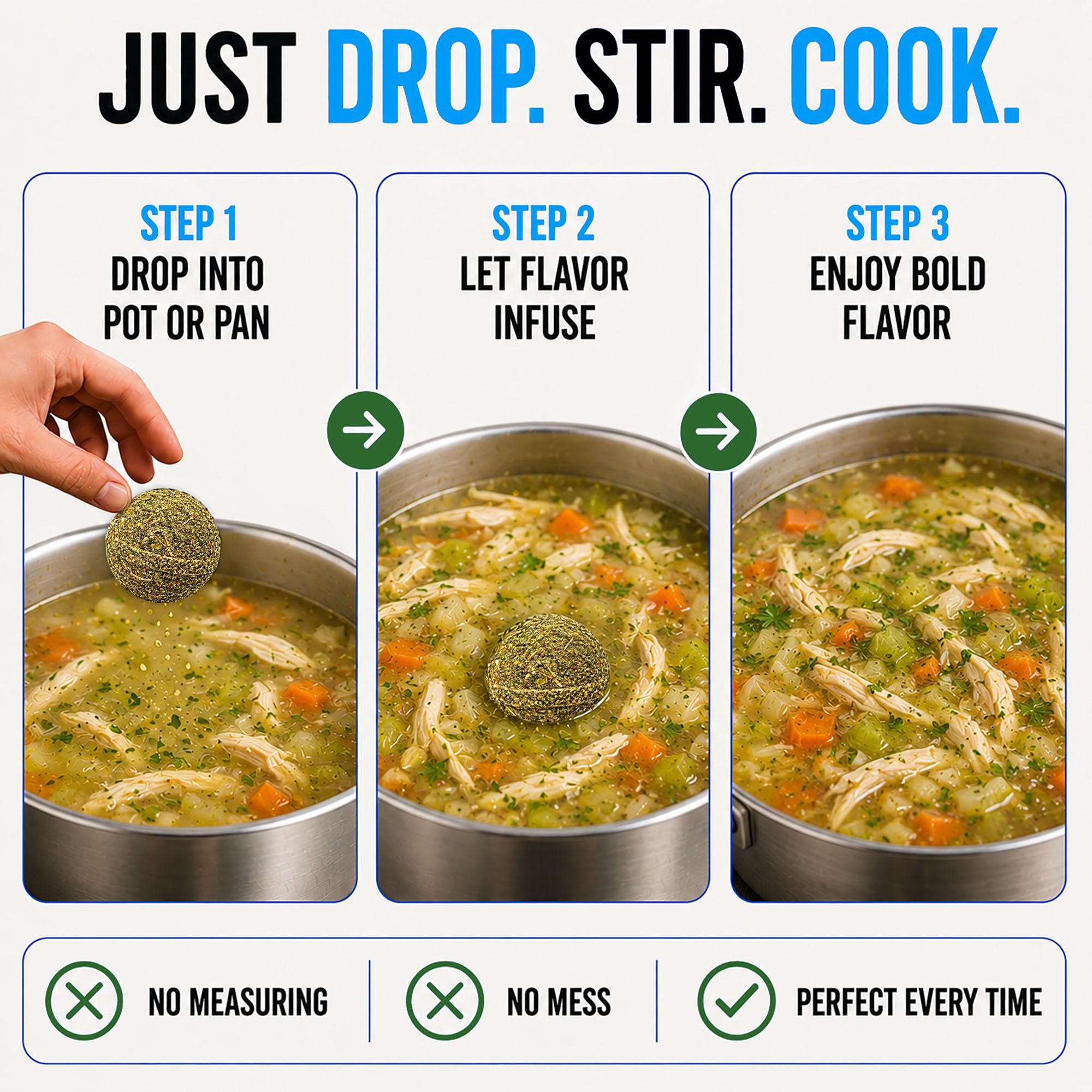 JUST DROP. STIR. COOK.

STEP 1
DROP INTO POT OR PAN

STEP 2
LET FLAVOR INFUSE

STEP 3
ENJOY BOLD FLAVOR

NO MEASURING

NO MESS

PERFECT EVERY TIME