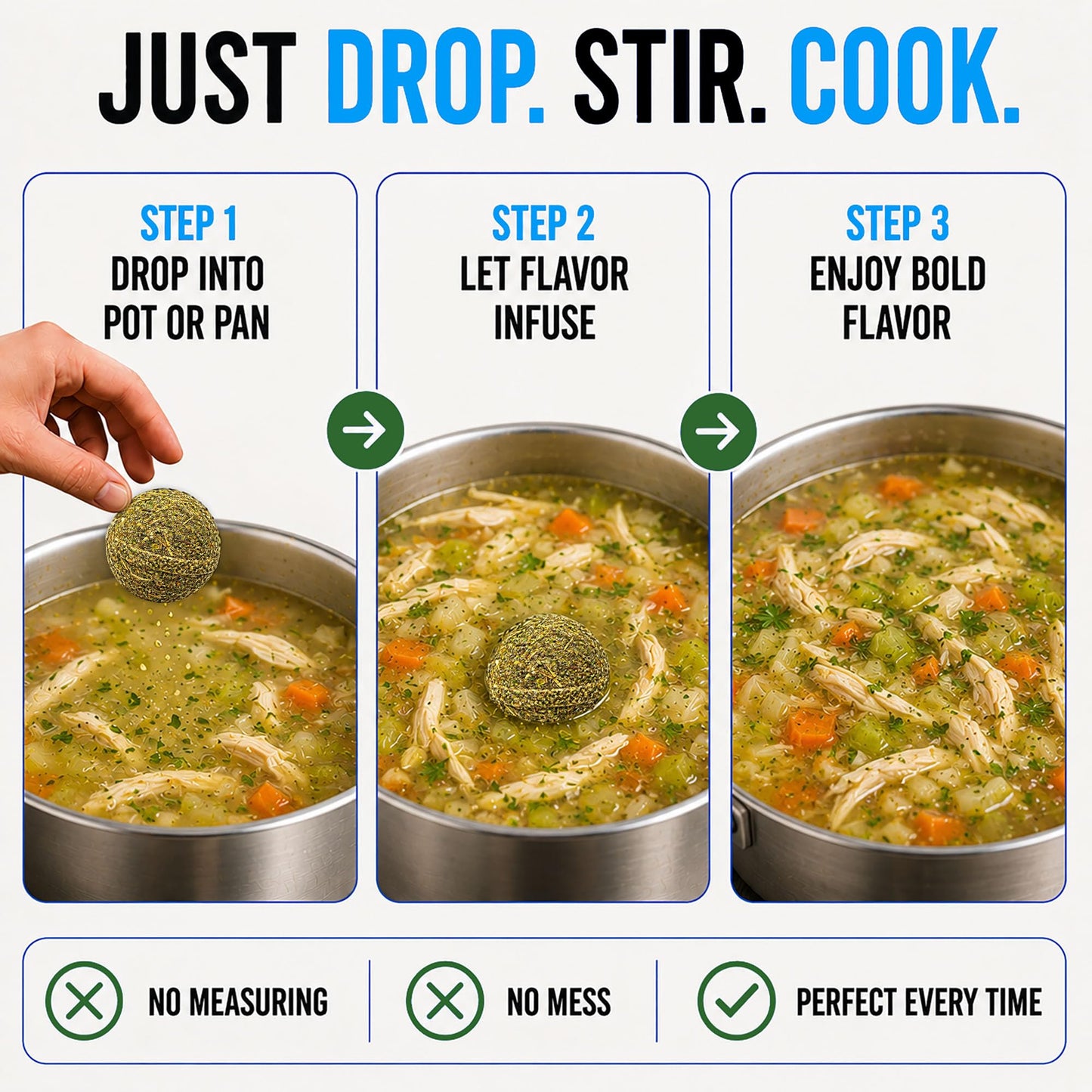 JUST DROP. STIR. COOK.

STEP 1
DROP INTO POT OR PAN

STEP 2
LET FLAVOR INFUSE

STEP 3
ENJOY BOLD FLAVOR

NO MEASURING

NO MESS

PERFECT EVERY TIME