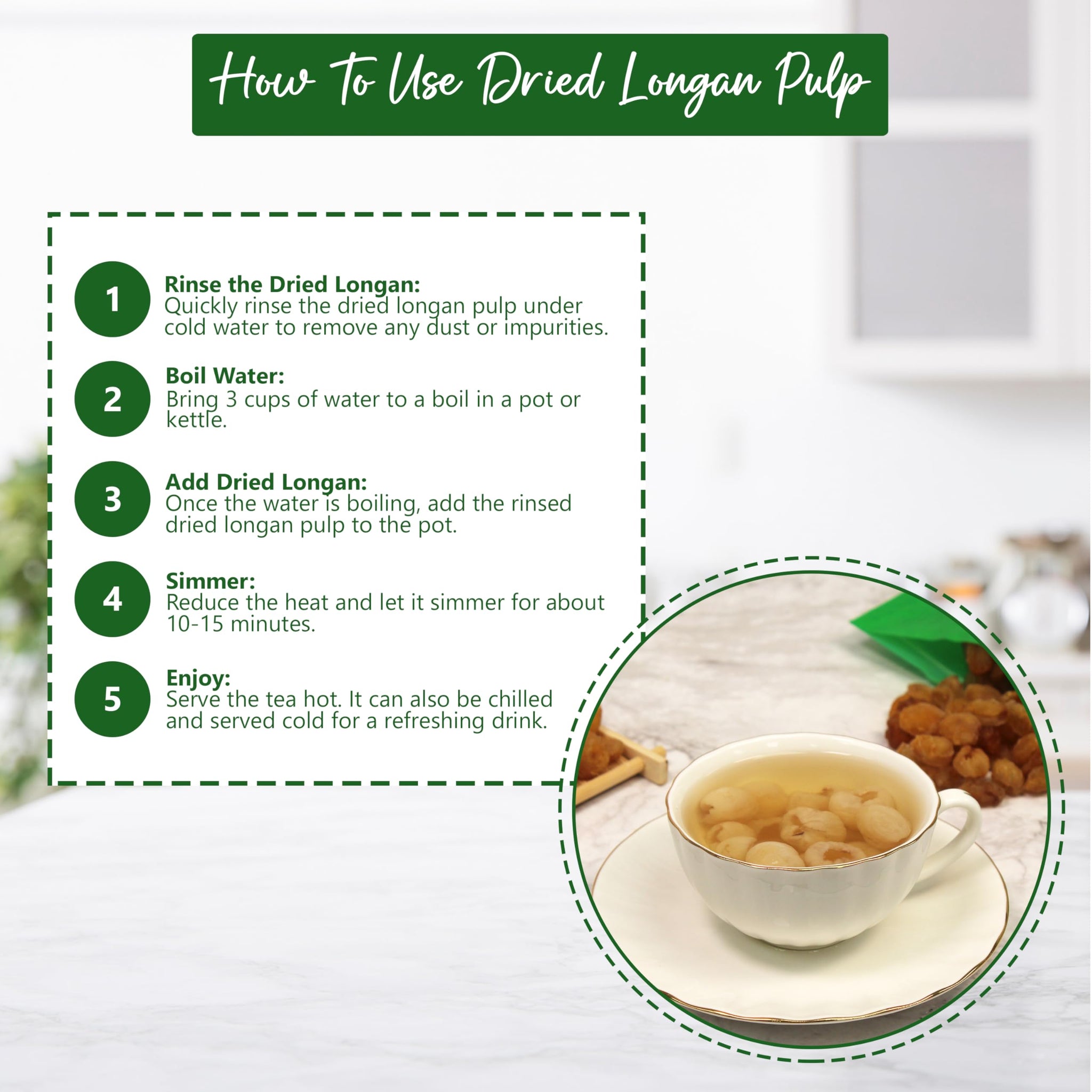 How To Use Dried Longan Pulp

1 Rinse the Dried Longan:
Quickly rinse the dried longan pulp under cold water to remove any dust or impurities.

2 Boil Water:
Bring 3 cups of water to a boil in a pot or kettle.

3 Add Dried Longan:
Once the water is boiling, add the rinsed dried longan pulp to the pot.

4 Simmer:
Reduce the heat and let it simmer for about 10-15 minutes.

5 Enjoy:
Serve the tea hot. It can also be chilled and served cold for a refreshing drink.