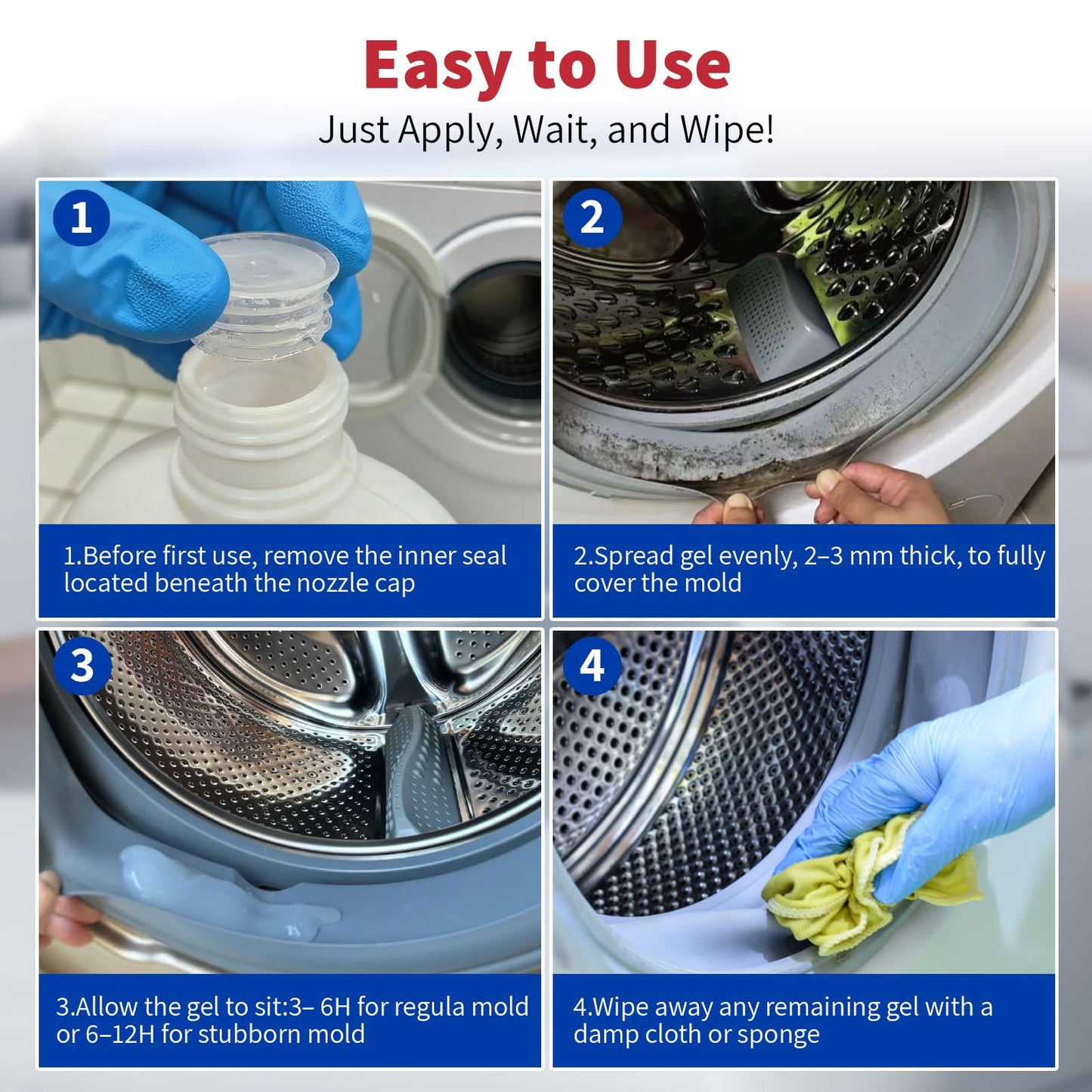 Easy to Use
Just Apply, Wait, and Wipe!

1

1.Before first use, remove the inner seal located beneath the nozzle cap

2

2.Spread gel evenly, 2–3 mm thick, to fully cover the mold

3

3.Allow the gel to sit:3– 6H for regula mold or 6–12H for stubborn mold

4

4.Wipe away any remaining gel with a damp cloth or sponge