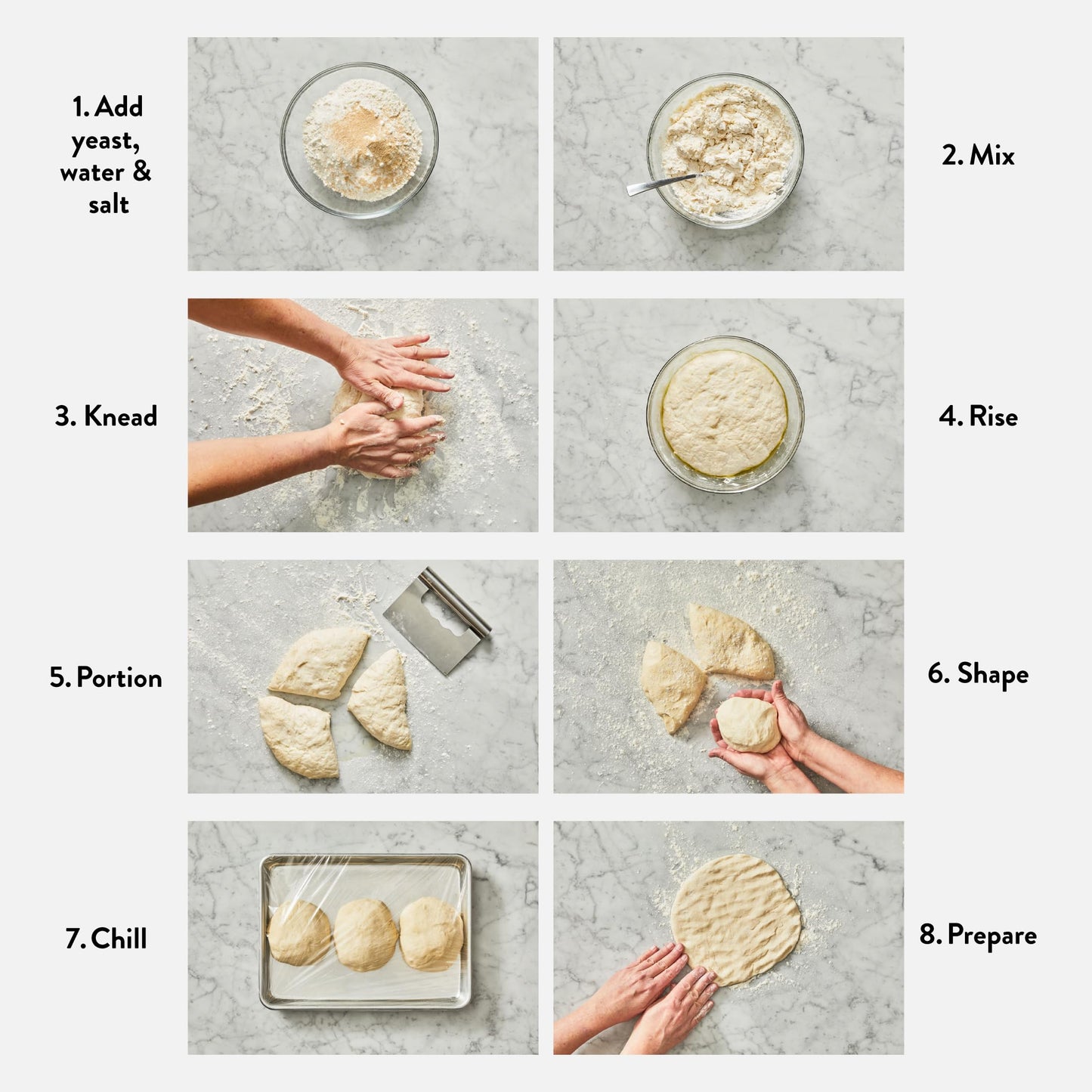 1. Add yeast, water & salt

2. Mix

3. Knead

4. Rise

5. Portion

6. Shape

7. Chill

8. Prepare