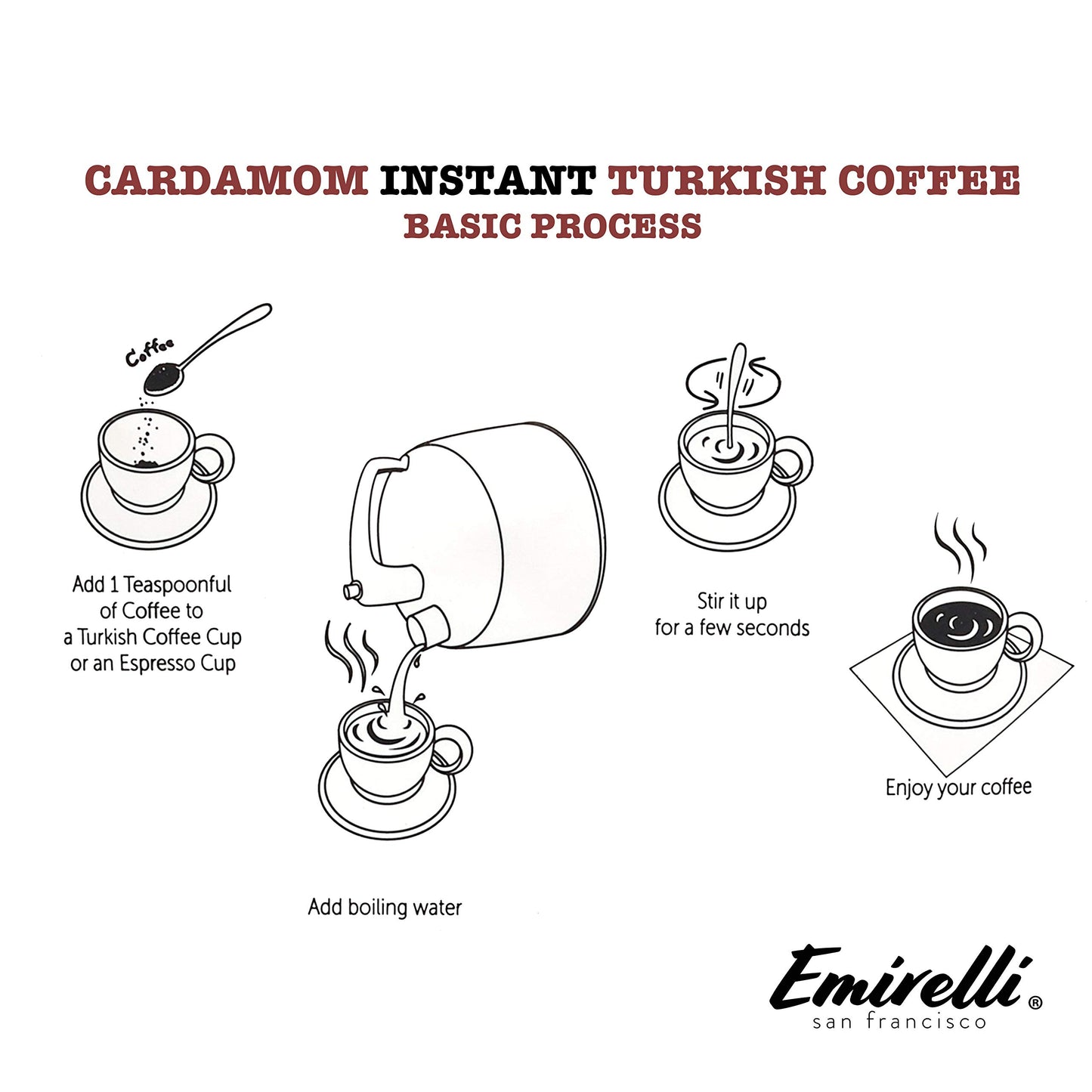 CARDAMOM INSTANT TURKISH COFFEE
BASIC PROCESS

Coffee

Add 1 Teaspoonful of Coffee to a Turkish Coffee Cup or an Espresso Cup

Add boiling water

Stir it up for a few seconds

Enjoy your coffee

Emirelli®
san francisco