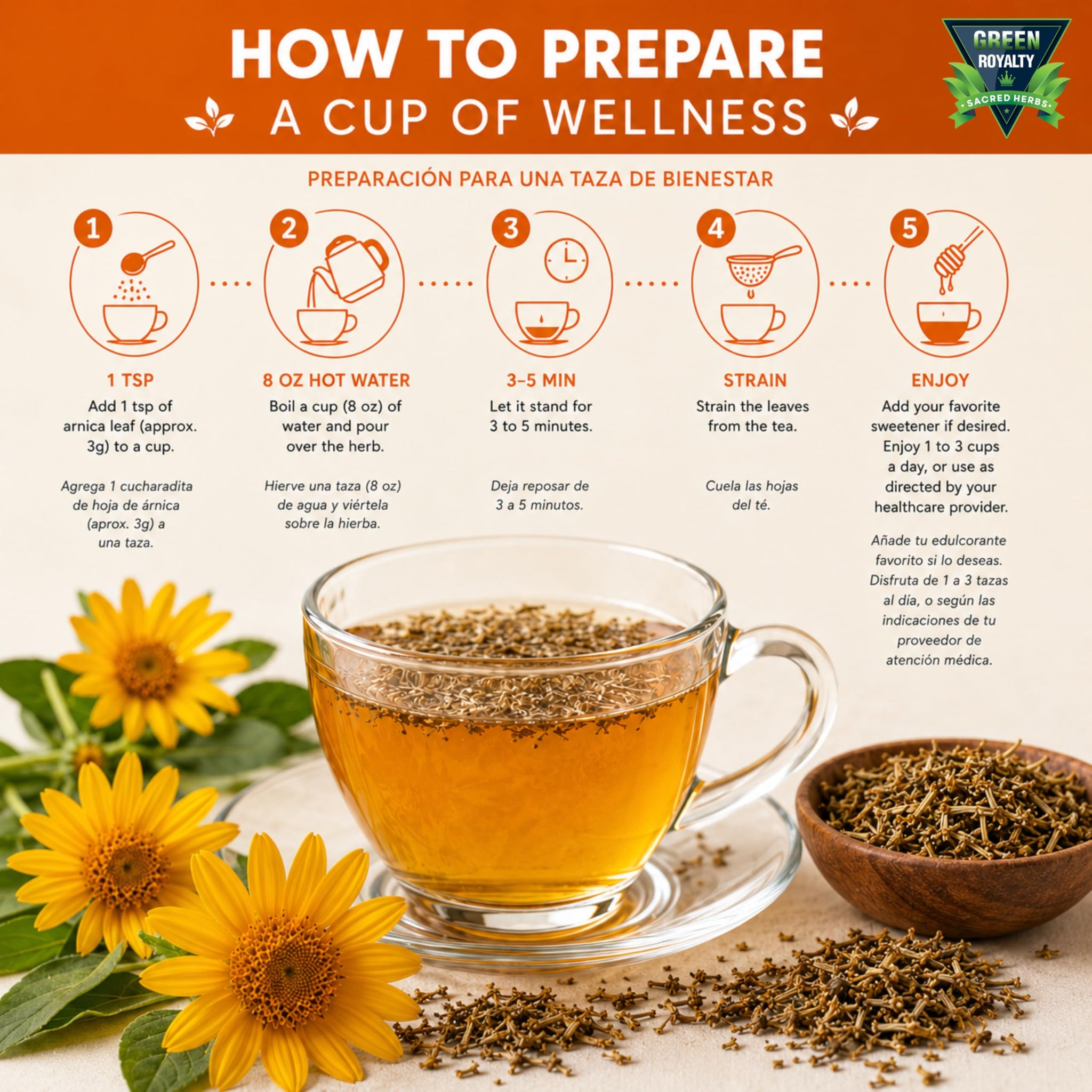 HOW TO PREPARE
A CUP OF WELLNESS

GREEN ROYALTY
SACRED HERBS

PREPARACIÓN PARA UNA TAZA DE BIENESTAR

1
1 TSP
Add 1 tsp of arnica leaf (approx. 3g) to a cup.

Agrega 1 cucharadita de hoja de árnica (aprox. 3g) a una taza.

2
8 OZ HOT WATER
Boil a cup (8 oz) of water and pour over the herb.

Hierve una taza (8 oz) de agua y viértela sobre la hierba.

3
3–5 MIN
Let it stand for 3 to 5 minutes.

Deja reposar de 3 a 5 minutos.

4
STRAIN
Strain the leaves from the tea.

Cuela las hojas del té.

5
ENJOY
Add your favorite sweetener if desired. Enjoy 1 to 3 cups a day, or use as directed by your healthcare provider.

Añade tu edulcorante favorito si lo deseas. Disfruta de 1 a 3 tazas al día, o según las indicaciones de tu proveedor de atención médica.