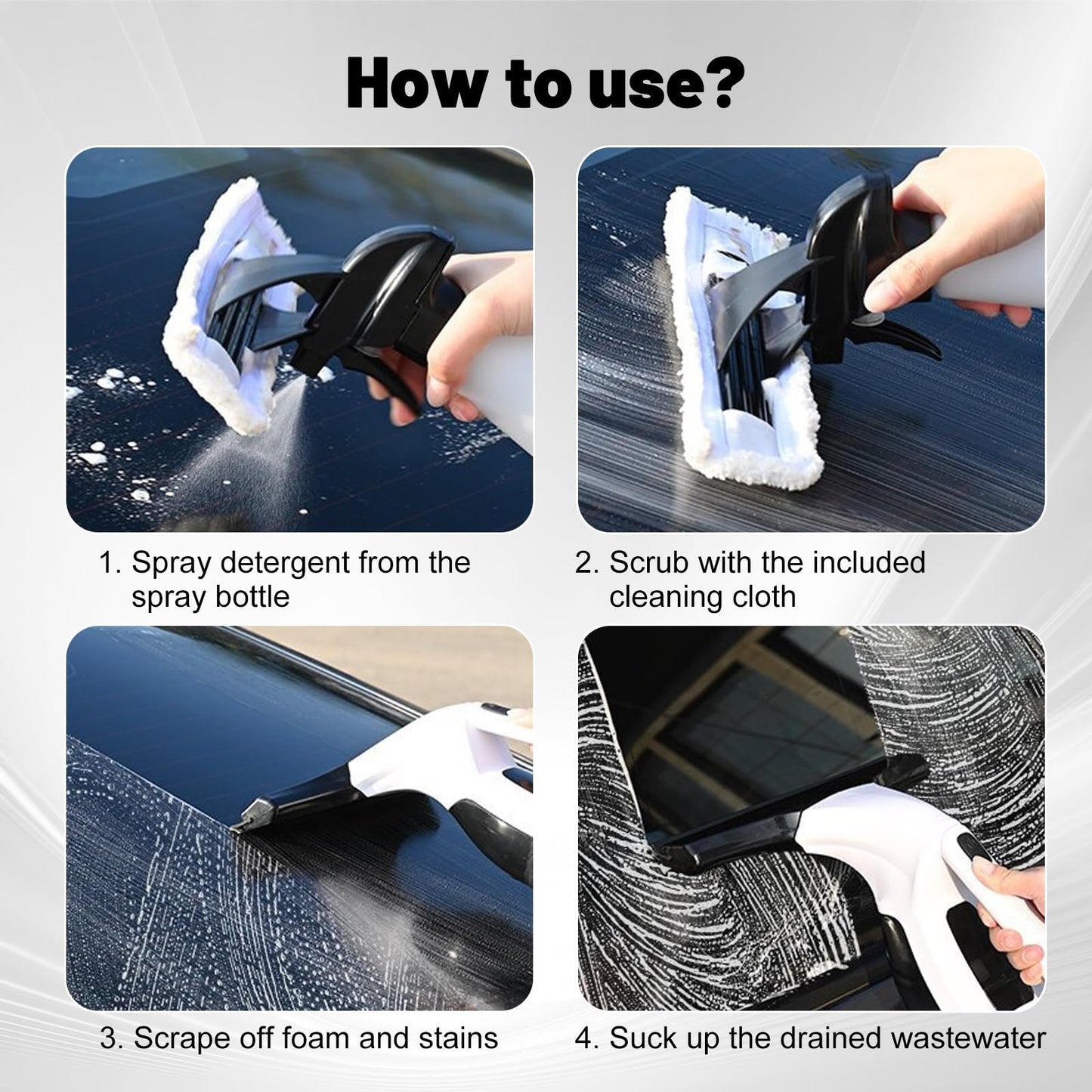 How to use?

1. Spray detergent from the spray bottle

2. Scrub with the included cleaning cloth

3. Scrape off foam and stains

4. Suck up the drained wastewater