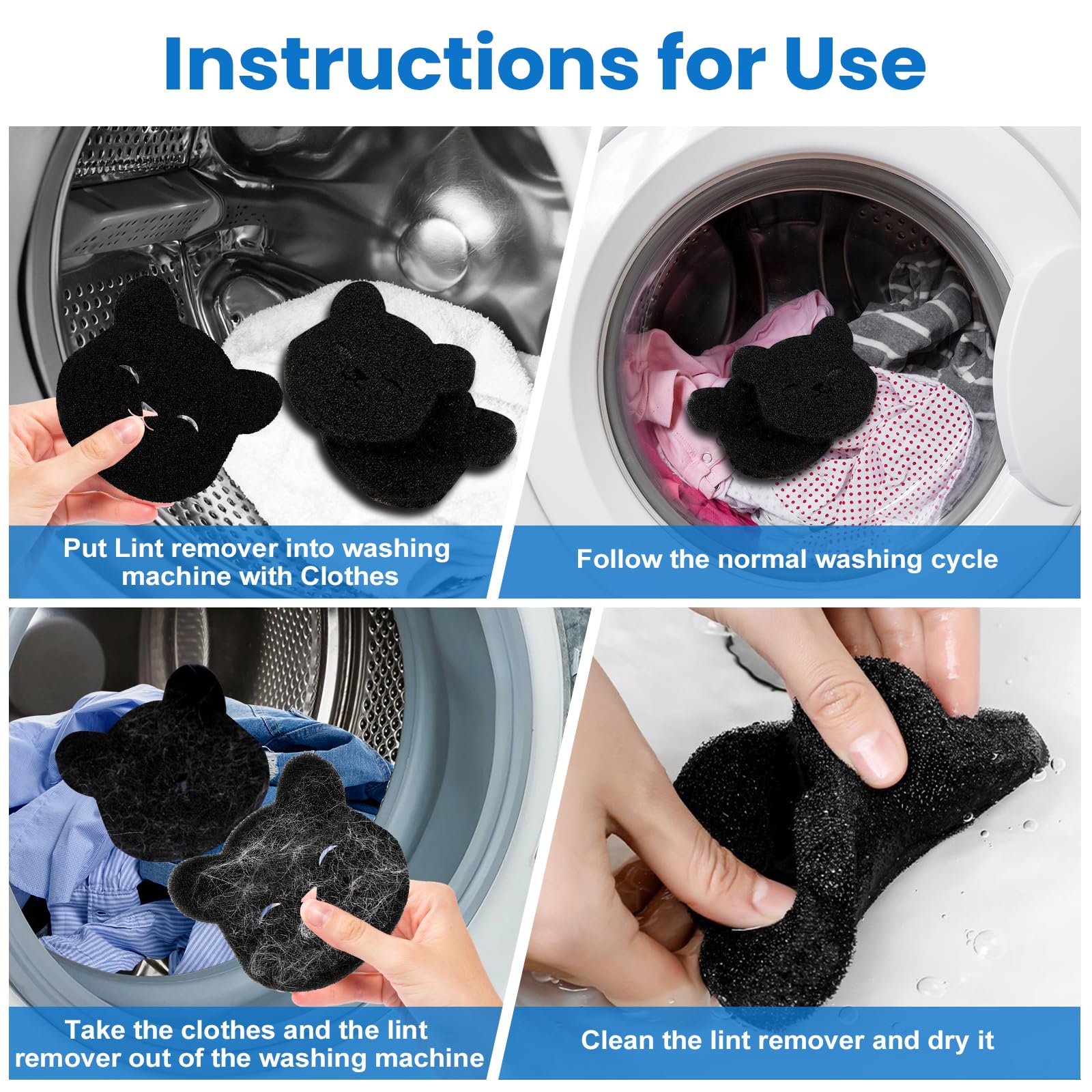 Instructions for Use

Put Lint remover into washing machine with Clothes

Follow the normal washing cycle

Take the clothes and the lint remover out of the washing machine

Clean the lint remover and dry it