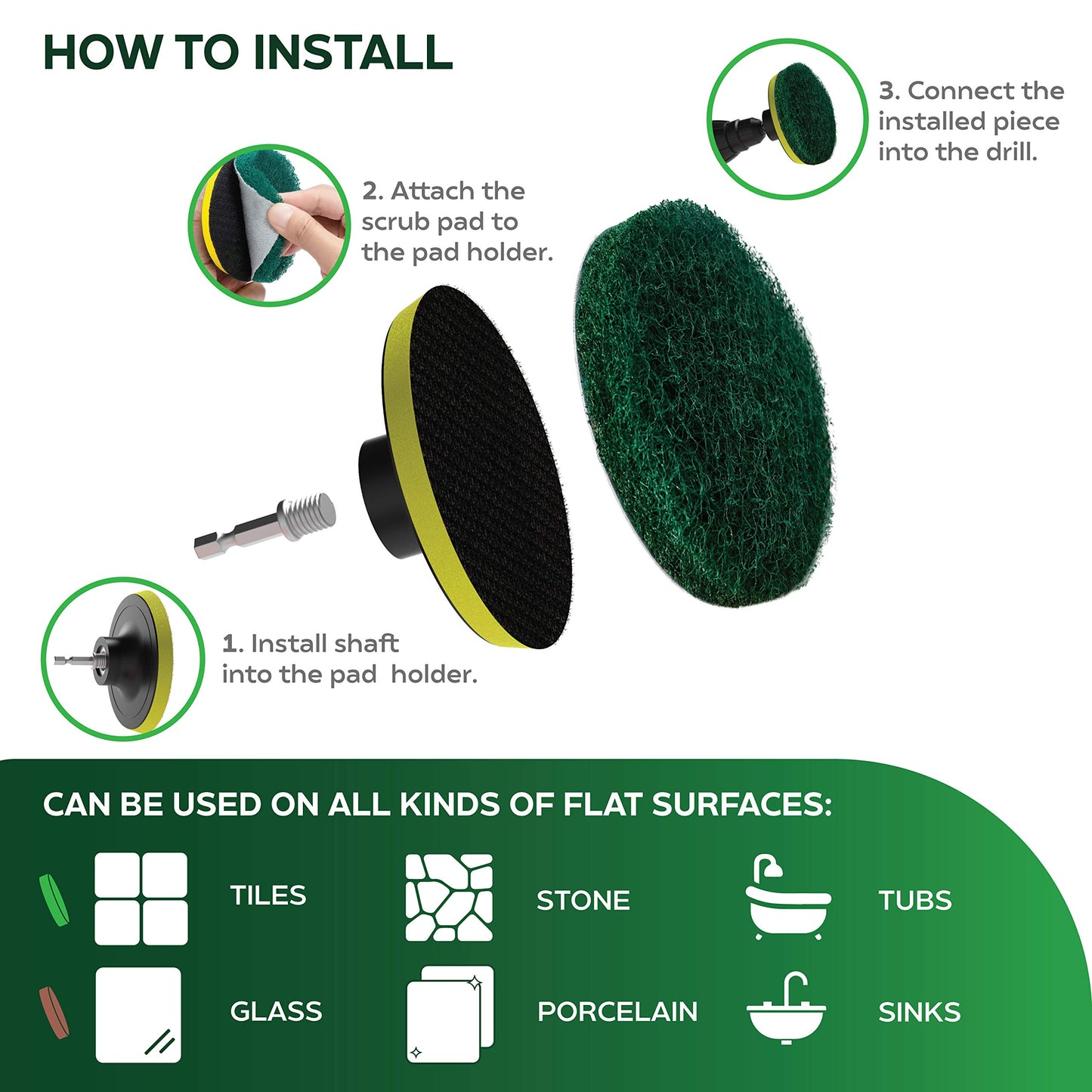 HOW TO INSTALL

3. Connect the installed piece into the drill.

2. Attach the scrub pad to the pad holder.

1. Install shaft into the pad  holder.

CAN BE USED ON ALL KINDS OF FLAT SURFACES:

TILES

STONE

TUBS

GLASS

PORCELAIN

SINKS