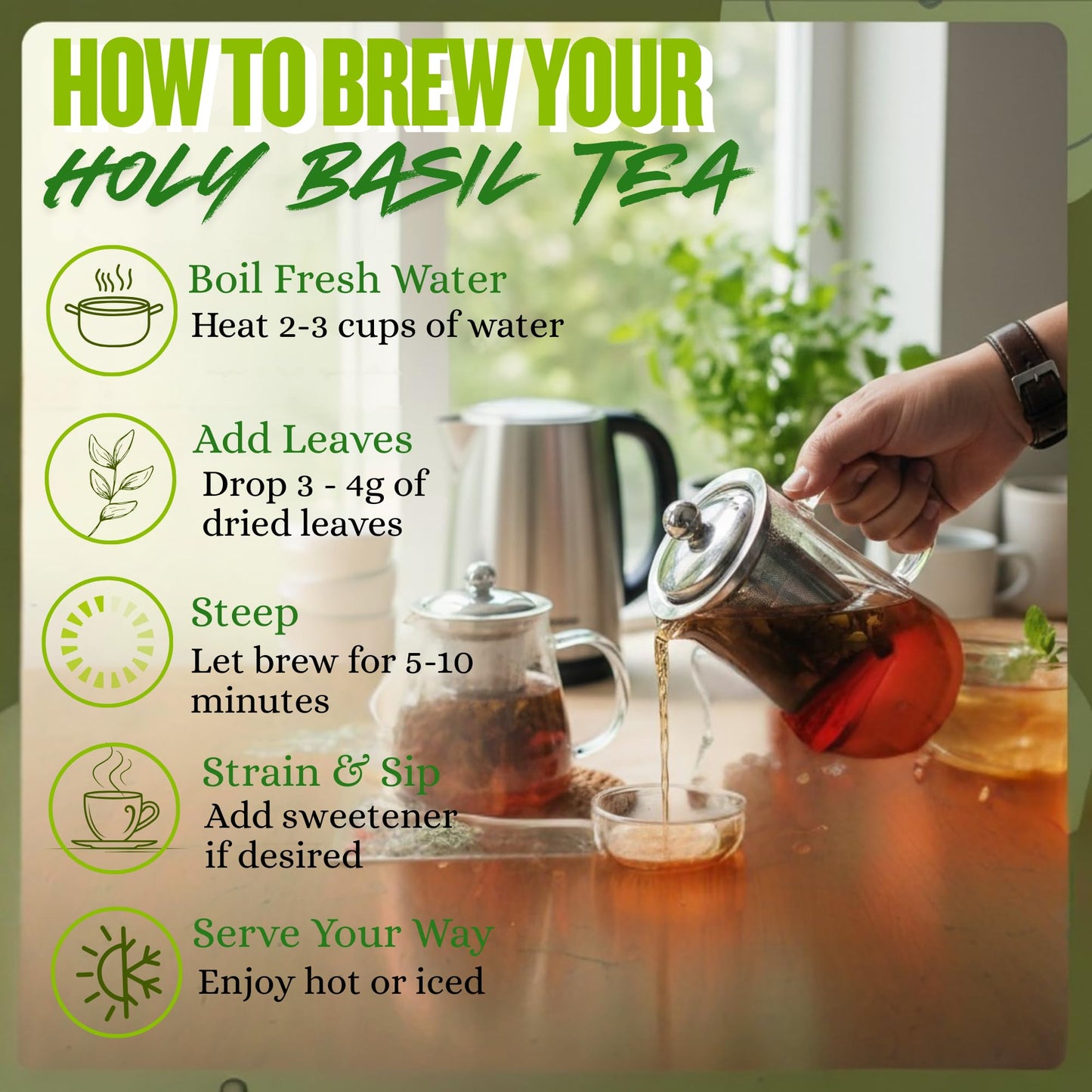 HOW TO BREW YOUR
HOLY BASIL TEA

Boil Fresh Water
Heat 2-3 cups of water

Add Leaves
Drop 3 - 4g of dried leaves

Steep
Let brew for 5-10 minutes

Strain & Sip
Add sweetener if desired

Serve Your Way
Enjoy hot or iced