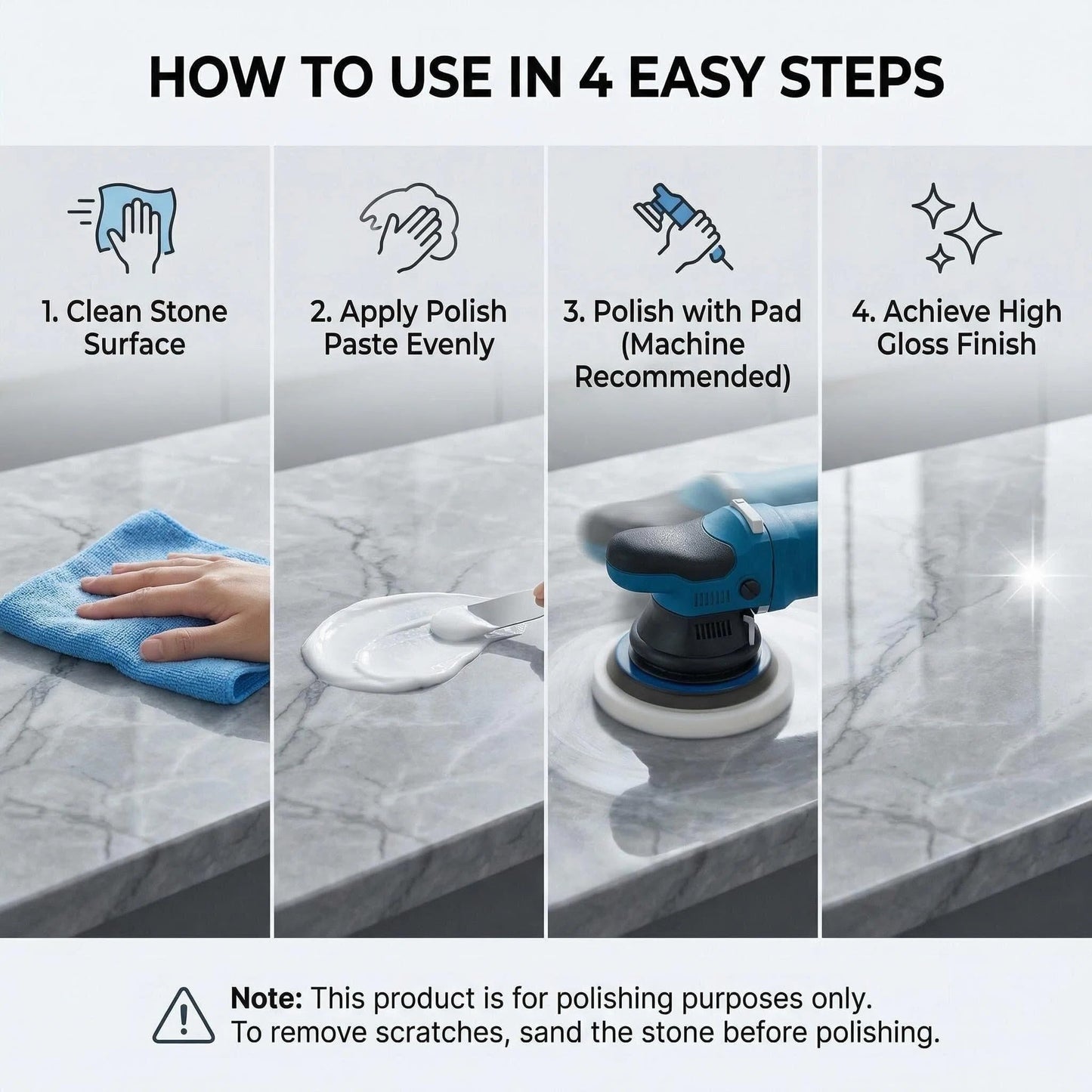 HOW TO USE IN 4 EASY STEPS

1. Clean Stone Surface

2. Apply Polish Paste Evenly

3. Polish with Pad (Machine Recommended)

4. Achieve High Gloss Finish

Note: This product is for polishing purposes only. To remove scratches, sand the stone before polishing.