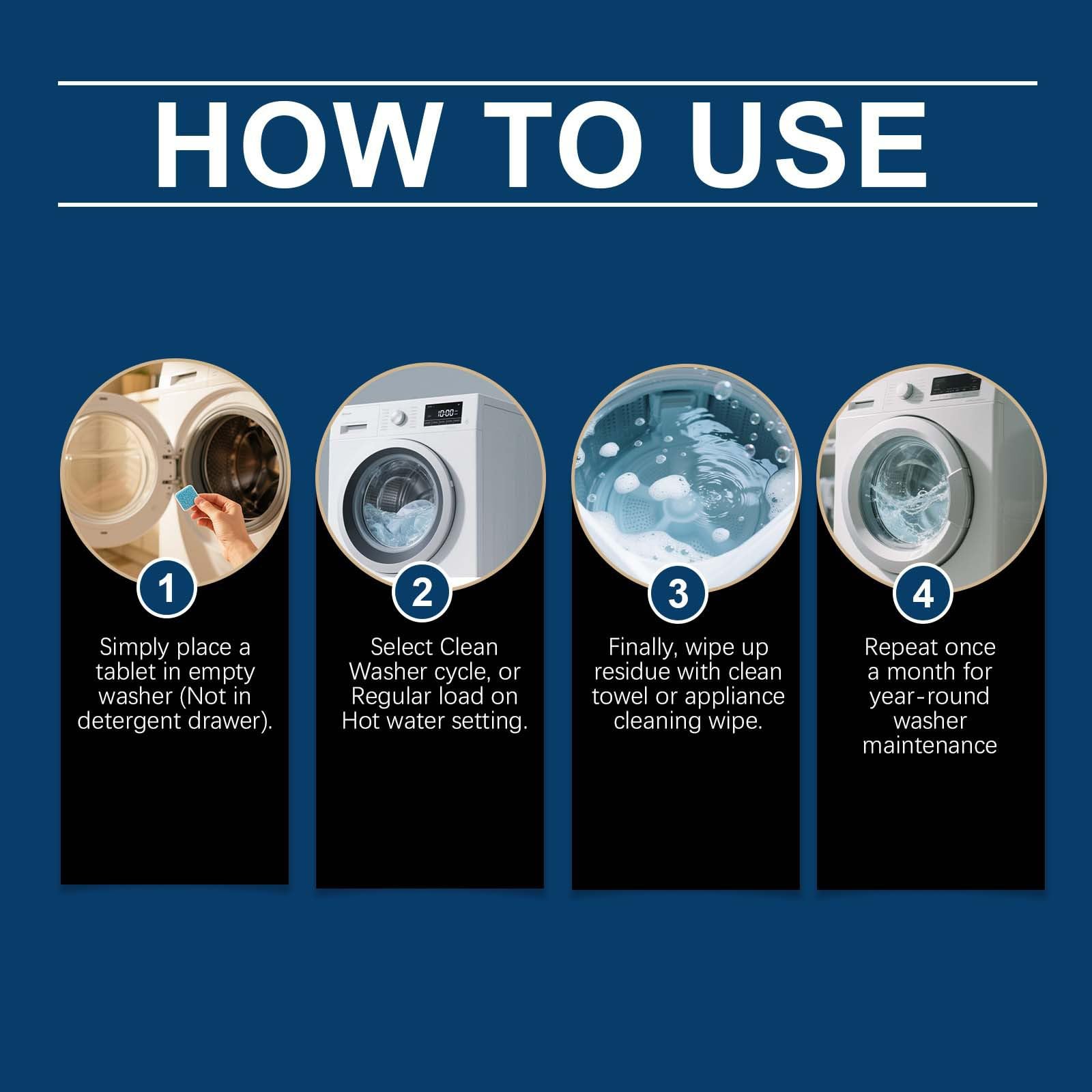 HOW TO USE

1

Simply place a tablet in empty washer (Not in detergent drawer).

10:00

2

Select Clean Washer cycle, or Regular load on Hot water setting.

3

Finally, wipe up residue with clean towel or appliance cleaning wipe.

4

Repeat once a month for year-round washer maintenance