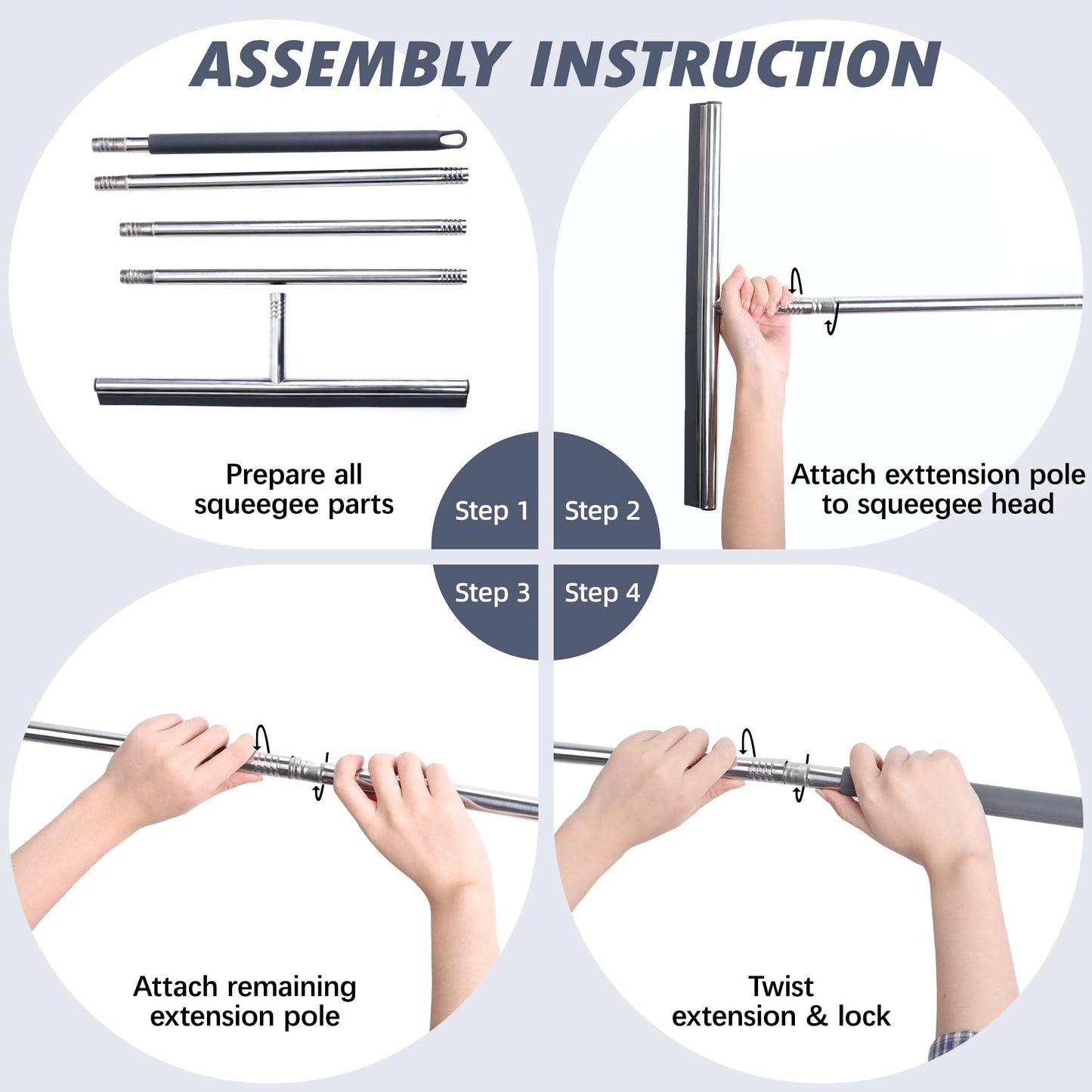 ASSEMBLY INSTRUCTION

Prepare all squeegee parts

Step 1

Step 2

Attach exttension pole to squeegee head

Step 3

Step 4

Attach remaining extension pole

Twist extension & lock