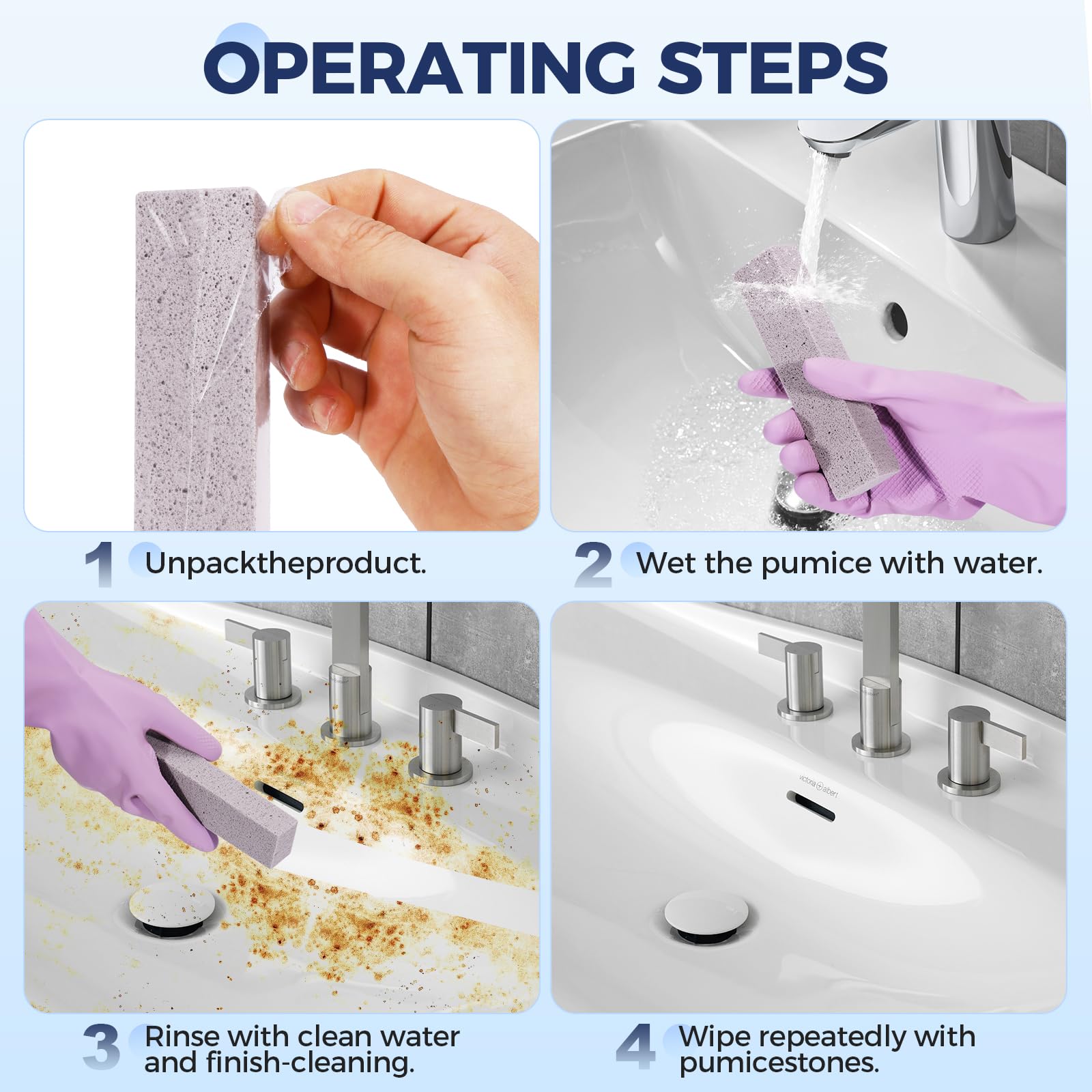 OPERATING STEPS

1 Unpacktheproduct.

2 Wet the pumice with water.

victoria + albert

3 Rinse with clean water and finish-cleaning.

4 Wipe repeatedly with pumicestones.