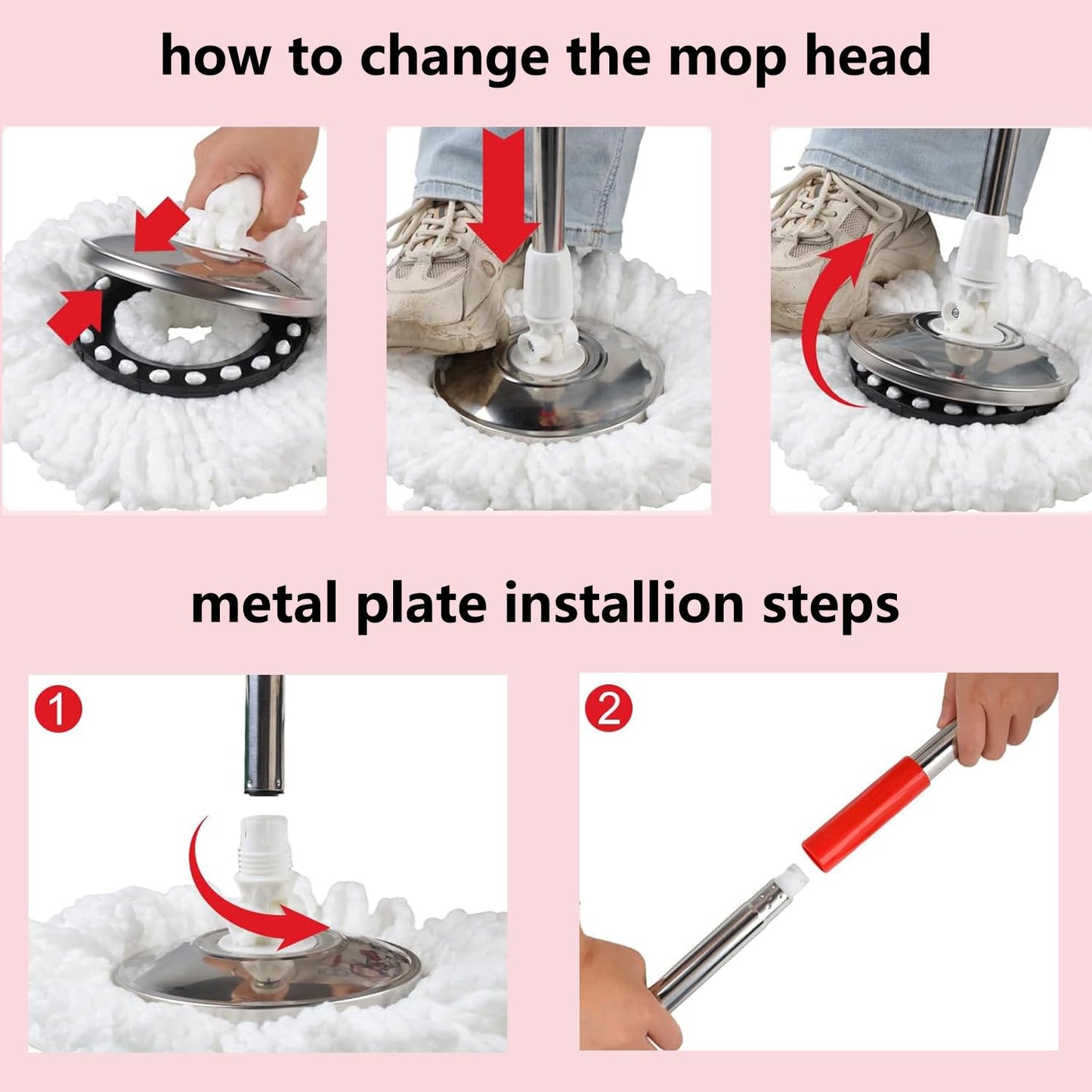 how to change the mop head

metal plate installion steps

1

2