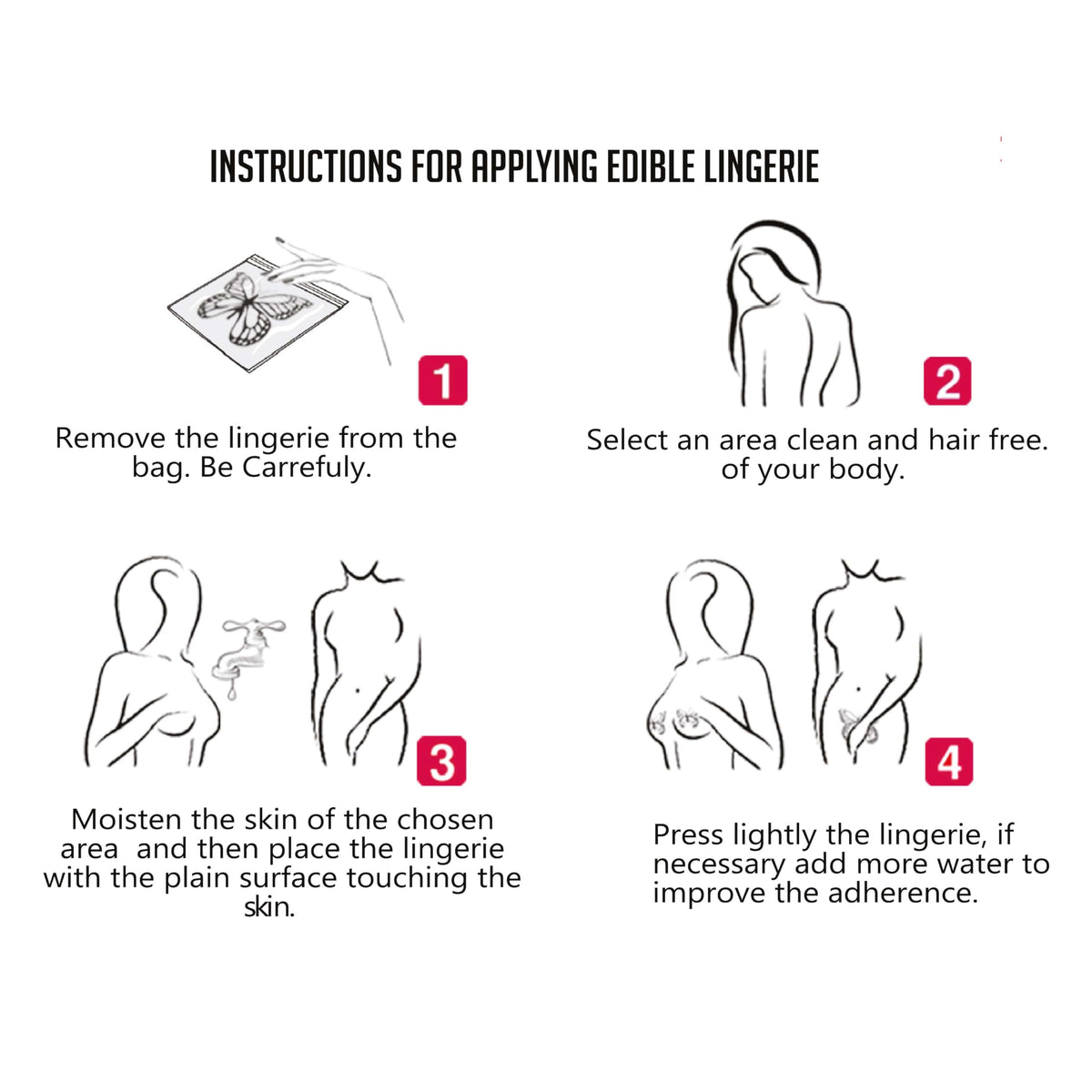 INSTRUCTIONS FOR APPLYING EDIBLE LINGERIE

1

Remove the lingerie from the bag. Be Carrefuly.

2

Select an area clean and hair free. of your body.

3

Moisten the skin of the chosen area and then place the lingerie with the plain surface touching the skin.

4

Press lightly the lingerie, if necessary add more water to improve the adherence.