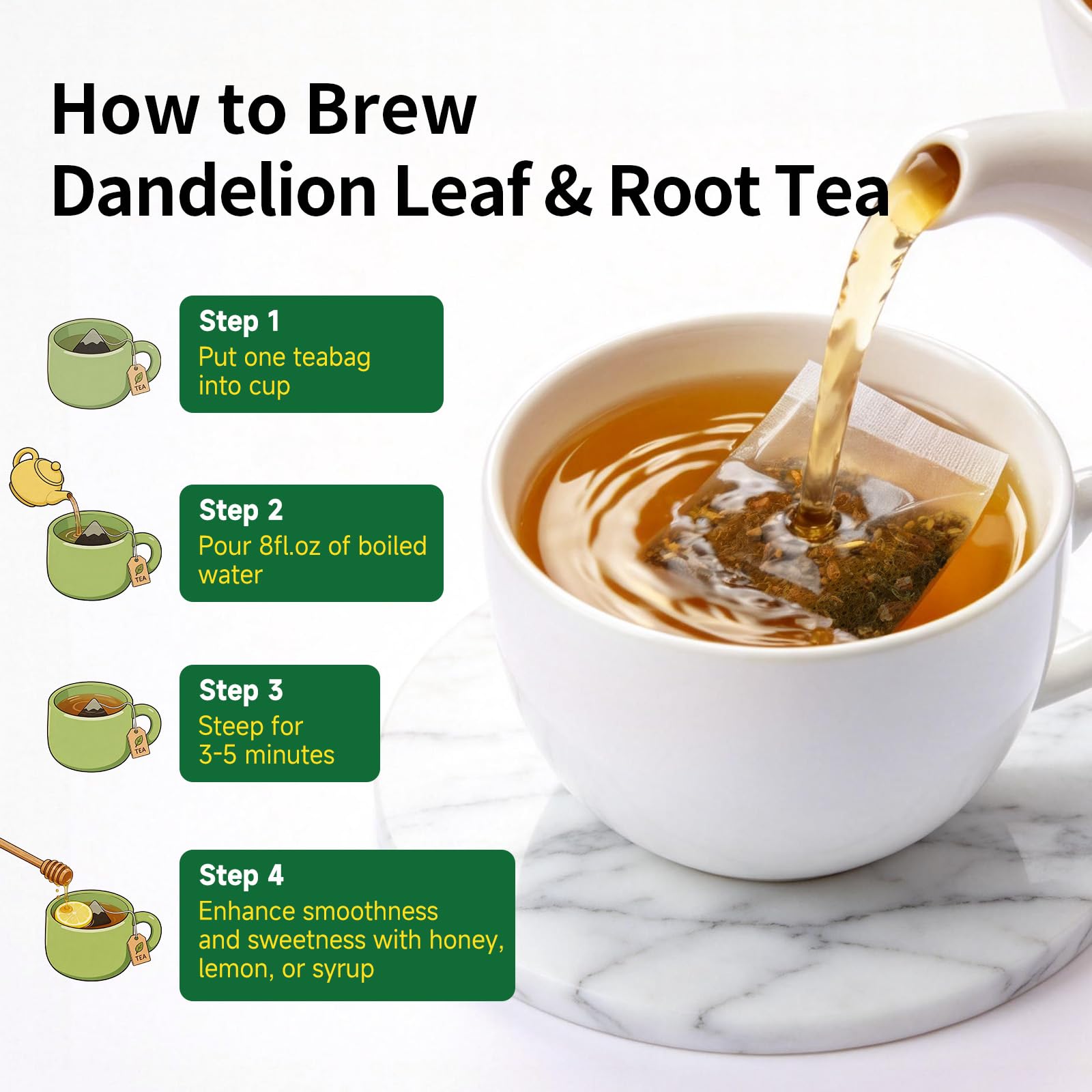 How to Brew
Dandelion Leaf & Root Tea

TEA

Step 1
Put one teabag into cup

TEA

Step 2
Pour 8fl.oz of boiled water

TEA

Step 3
Steep for 3-5 minutes

TEA

Step 4
Enhance smoothness and sweetness with honey, lemon, or syrup