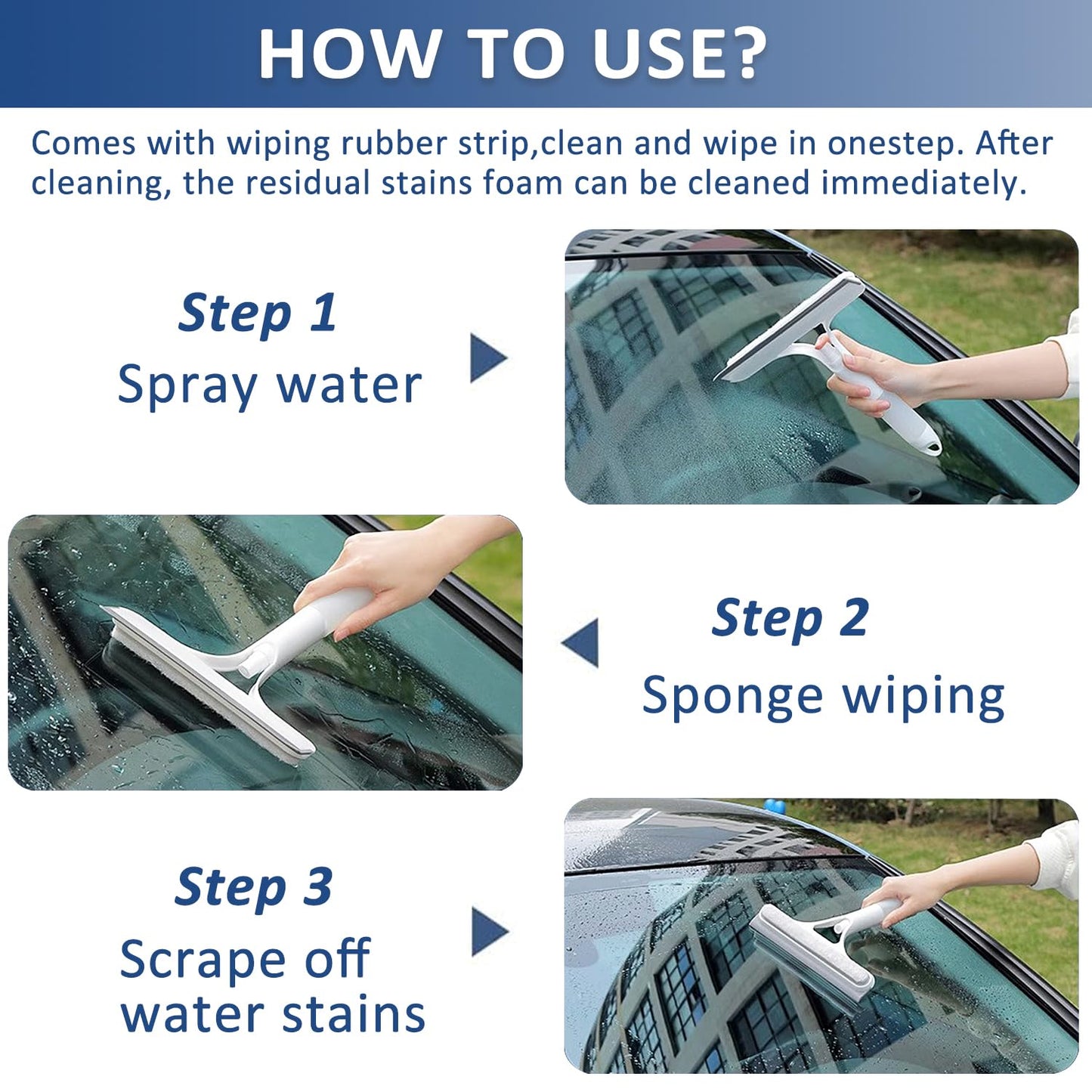 HOW TO USE?

Comes with wiping rubber strip,clean and wipe in onestep. After cleaning, the residual stains foam can be cleaned immediately.

Step 1
Spray water

Step 2
Sponge wiping

Step 3
Scrape off water stains