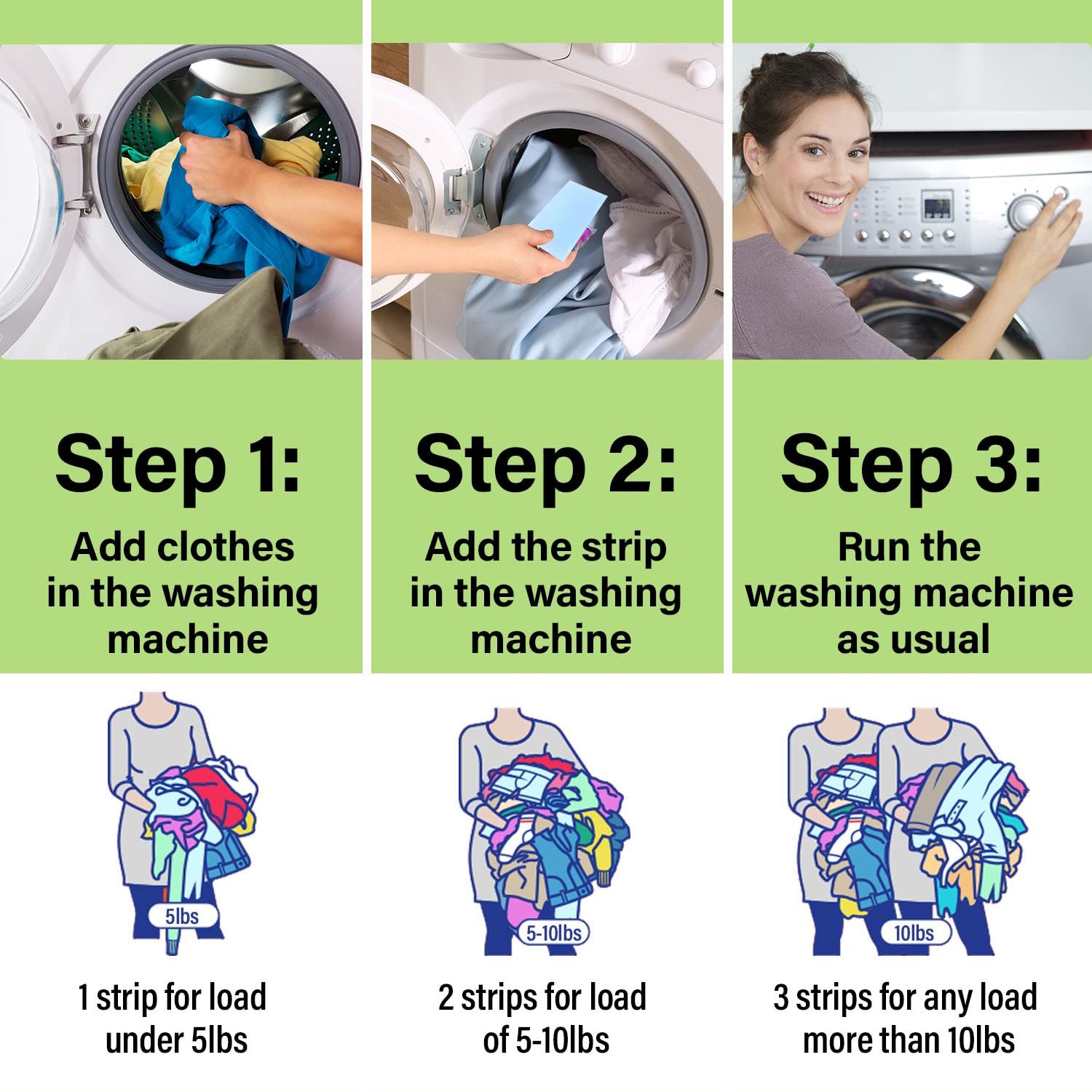 Step 1:
Add clothes in the washing machine

5lbs

1 strip for load under 5lbs

Step 2:
Add the strip in the washing machine

5-10lbs

2 strips for load of 5-10lbs

Step 3:
Run the washing machine as usual

10lbs

3 strips for any load more than 10lbs