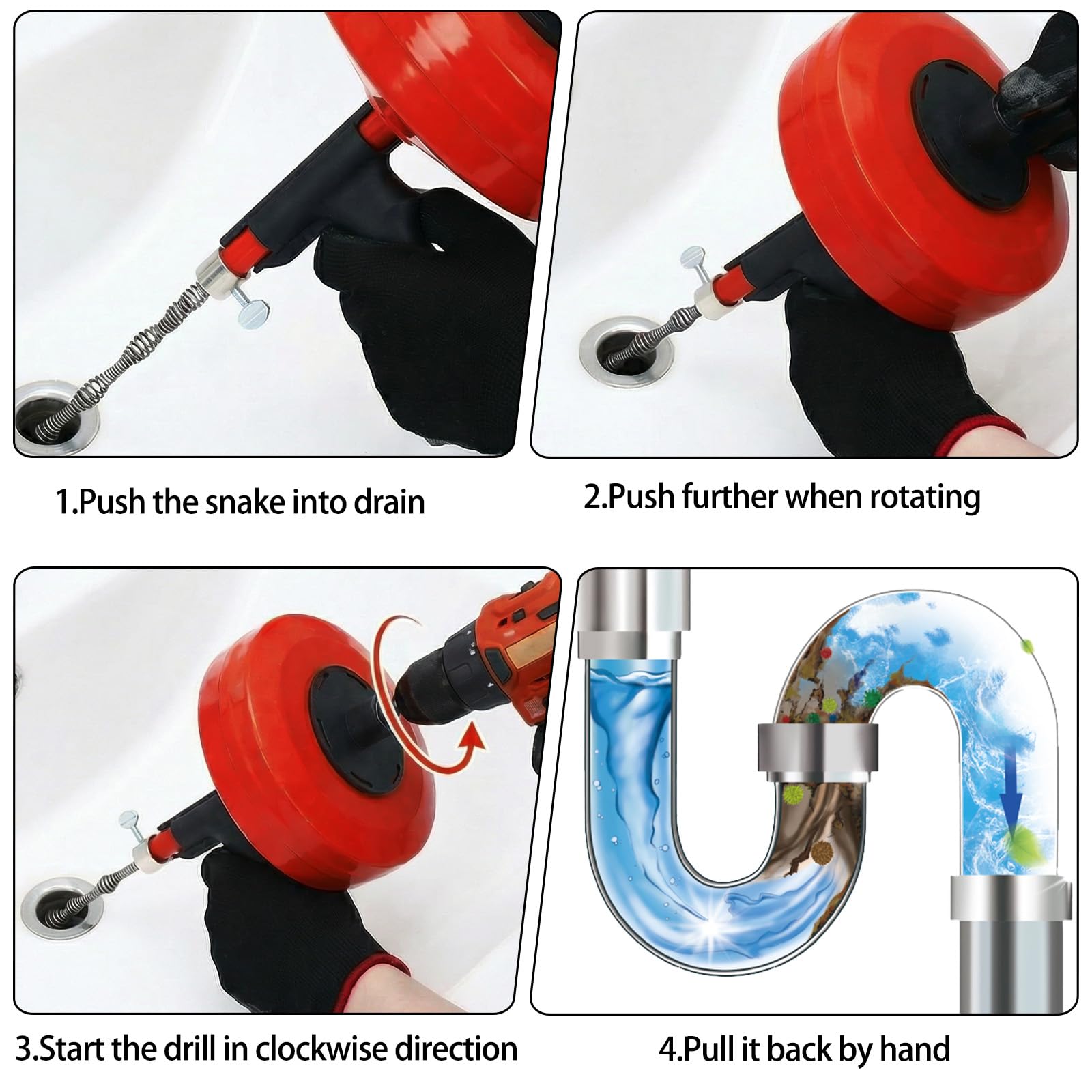 1.Push the snake into drain

2.Push further when rotating

3.Start the drill in clockwise direction

4.Pull it back by hand