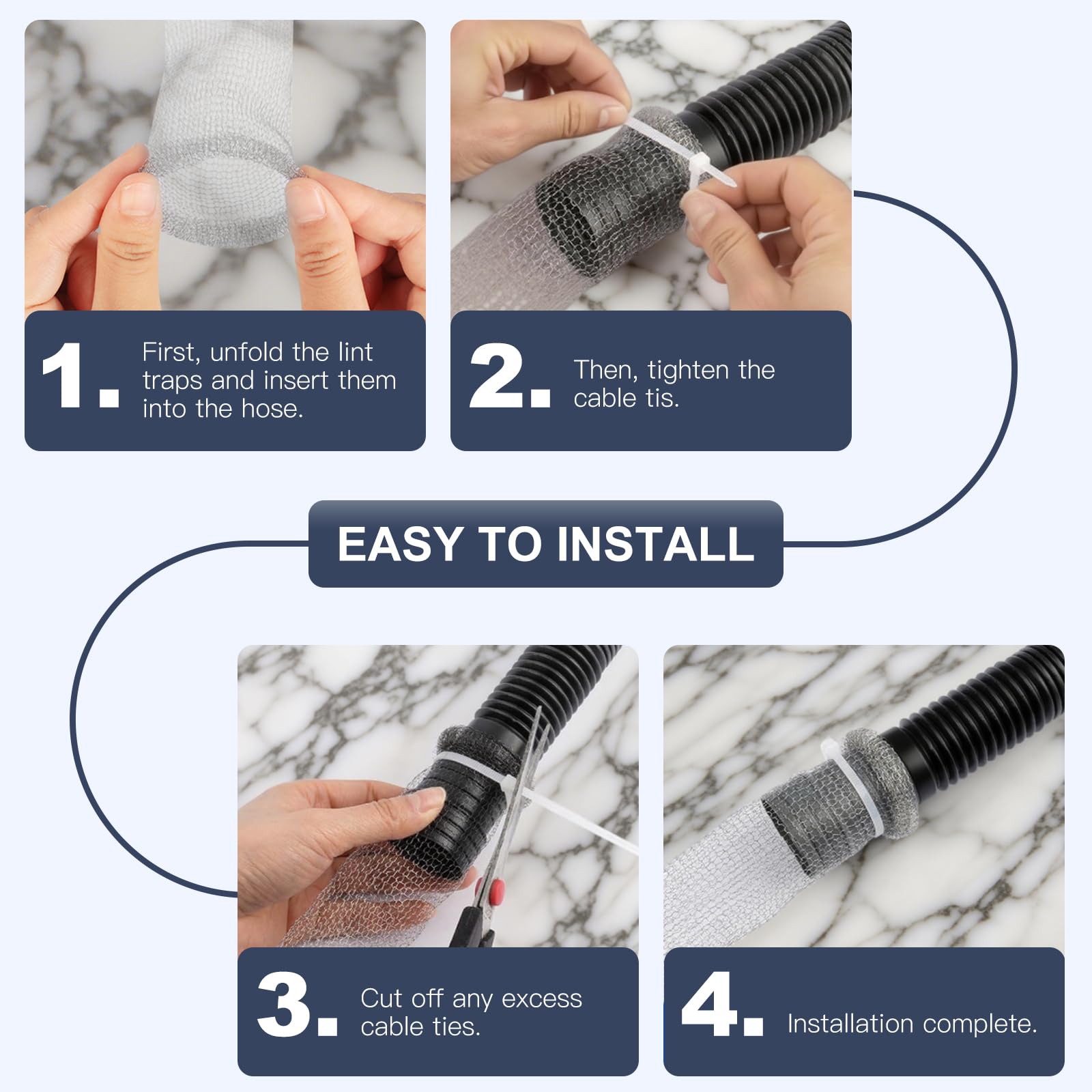 1. First, unfold the lint traps and insert them into the hose.

2. Then, tighten the cable tis.

EASY TO INSTALL

3. Cut off any excess cable ties.

4. Installation complete.