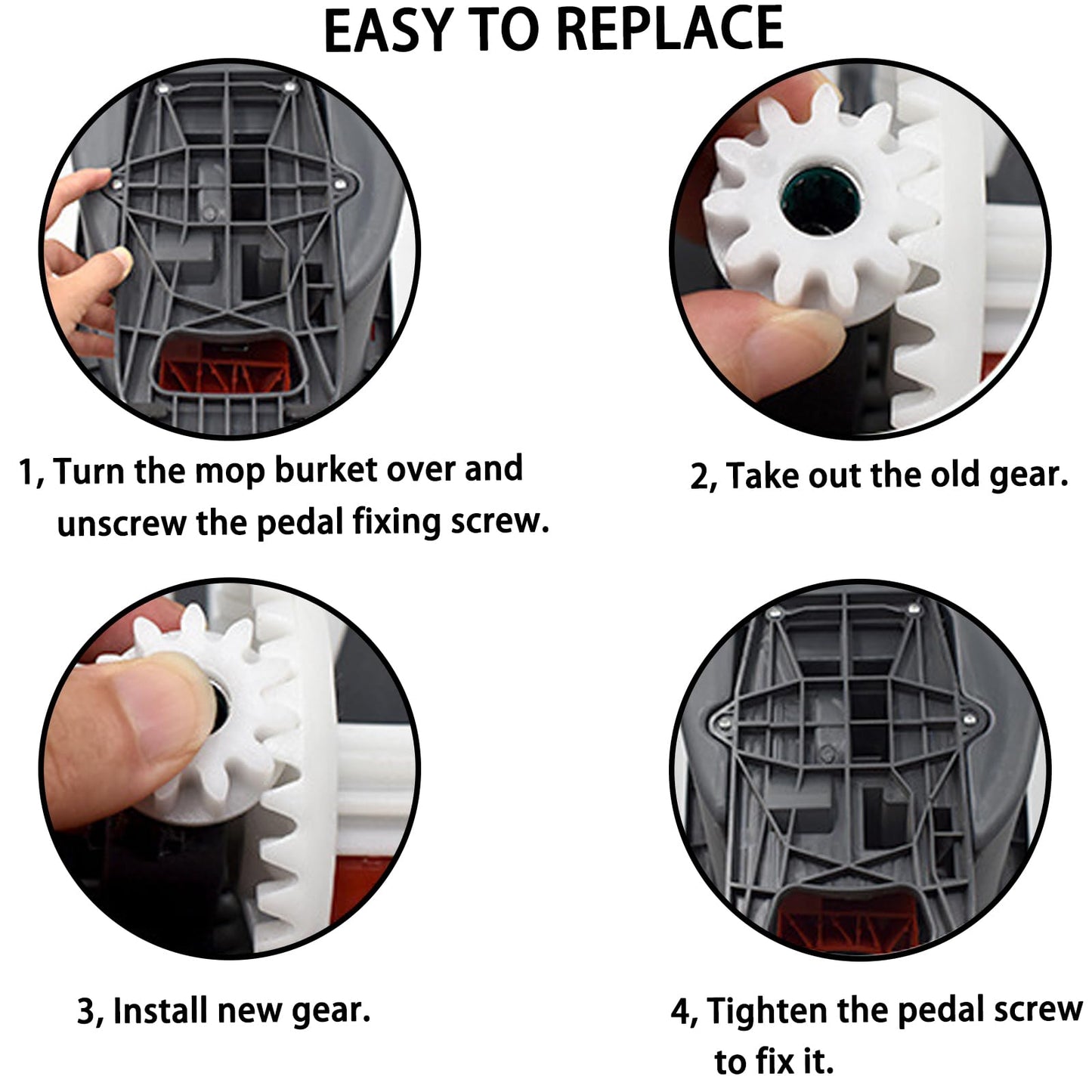 EASY TO REPLACE

1, Turn the mop burket over and unscrew the pedal fixing screw.

2, Take out the old gear.

3, Install new gear.

4, Tighten the pedal screw to fix it.