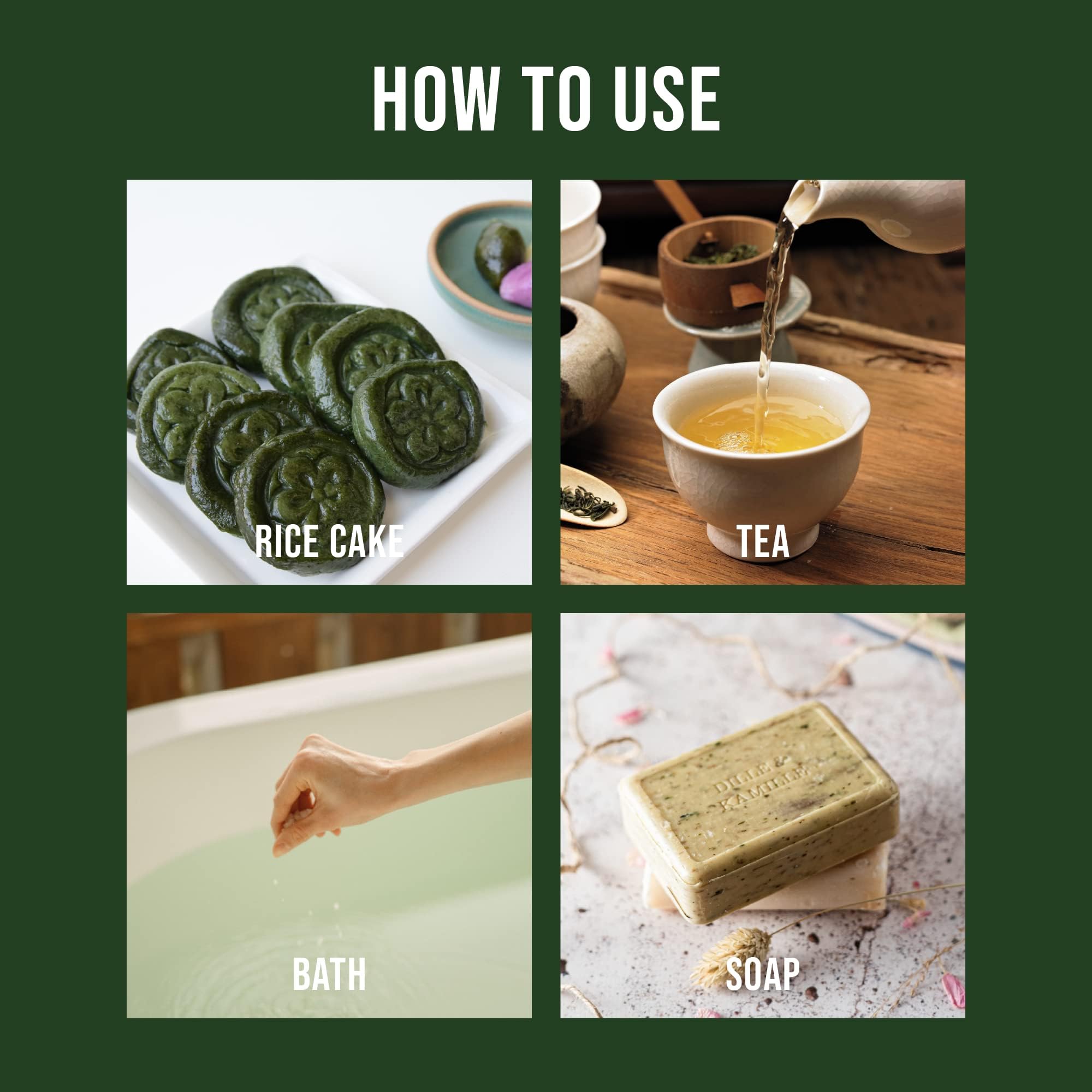 HOW TO USE

RICE CAKE

TEA

BATH

DILLE & KAMILLE

SOAP