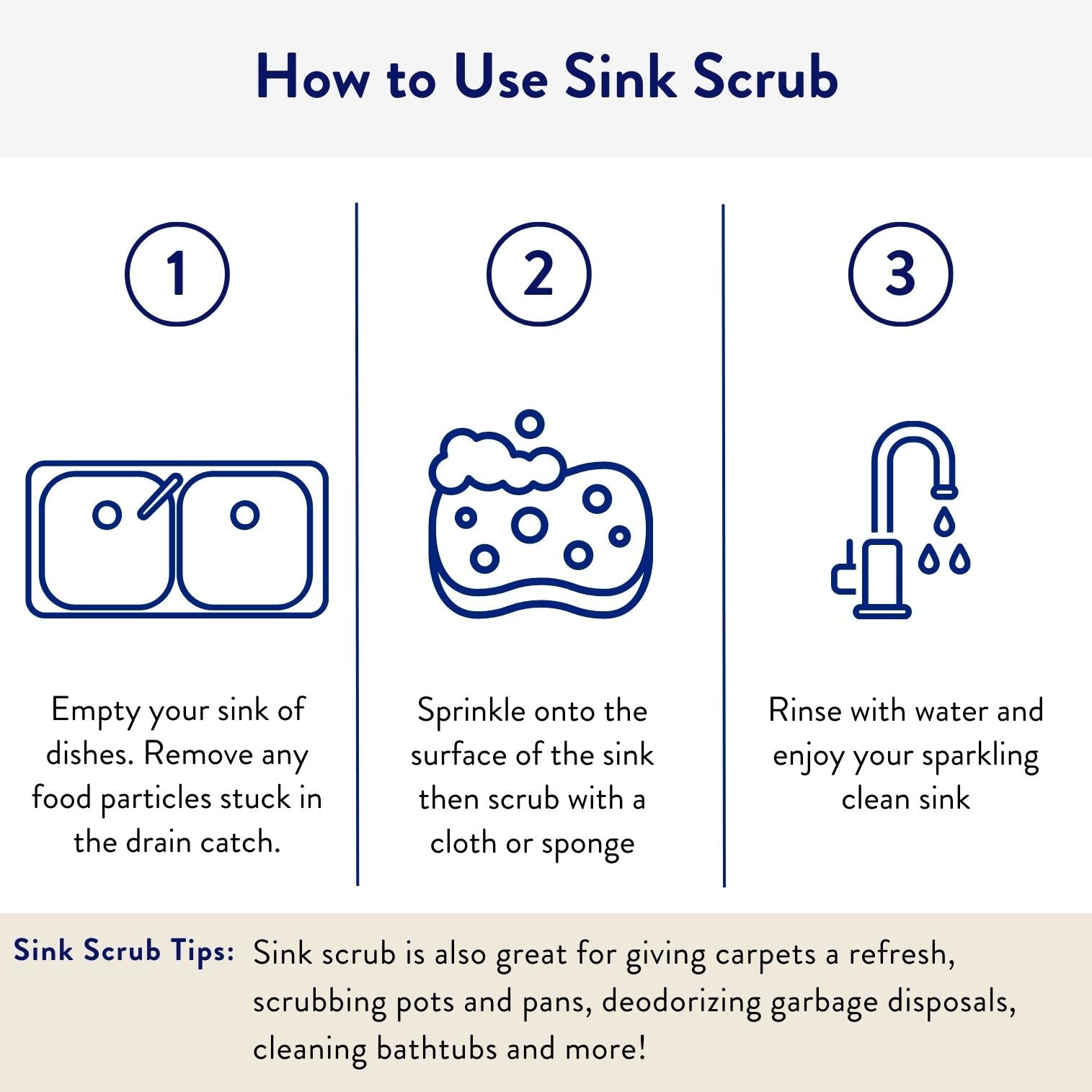 How to Use Sink Scrub

1

Empty your sink of dishes. Remove any food particles stuck in the drain catch.

2

Sprinkle onto the surface of the sink then scrub with a cloth or sponge

3

Rinse with water and enjoy your sparkling clean sink

Sink Scrub Tips: Sink scrub is also great for giving carpets a refresh, scrubbing pots and pans, deodorizing garbage disposals, cleaning bathtubs and more!