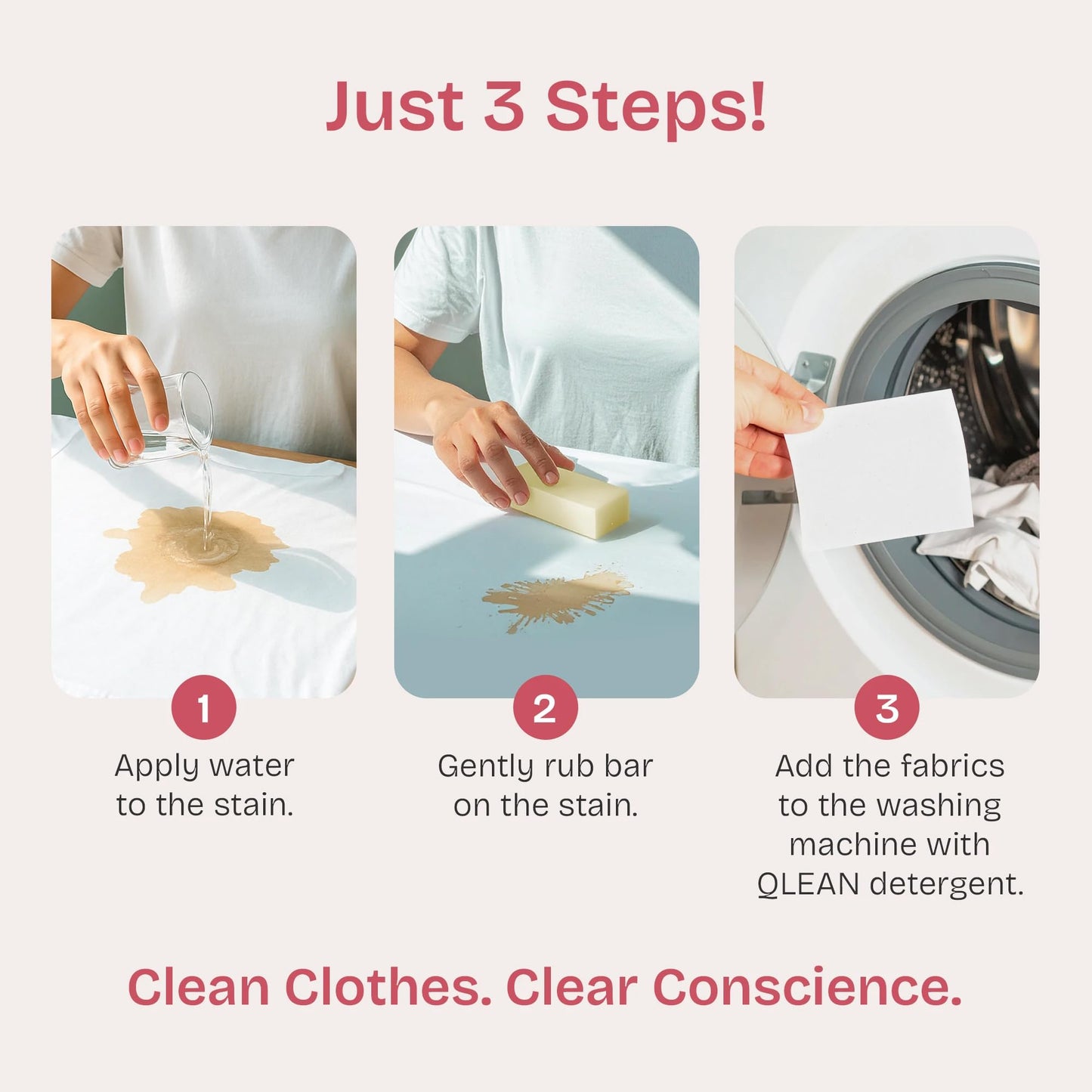 Just 3 Steps!

1
Apply water to the stain.

2
Gently rub bar on the stain.

3
Add the fabrics to the washing machine with QLEAN detergent.

Clean Clothes. Clear Conscience.