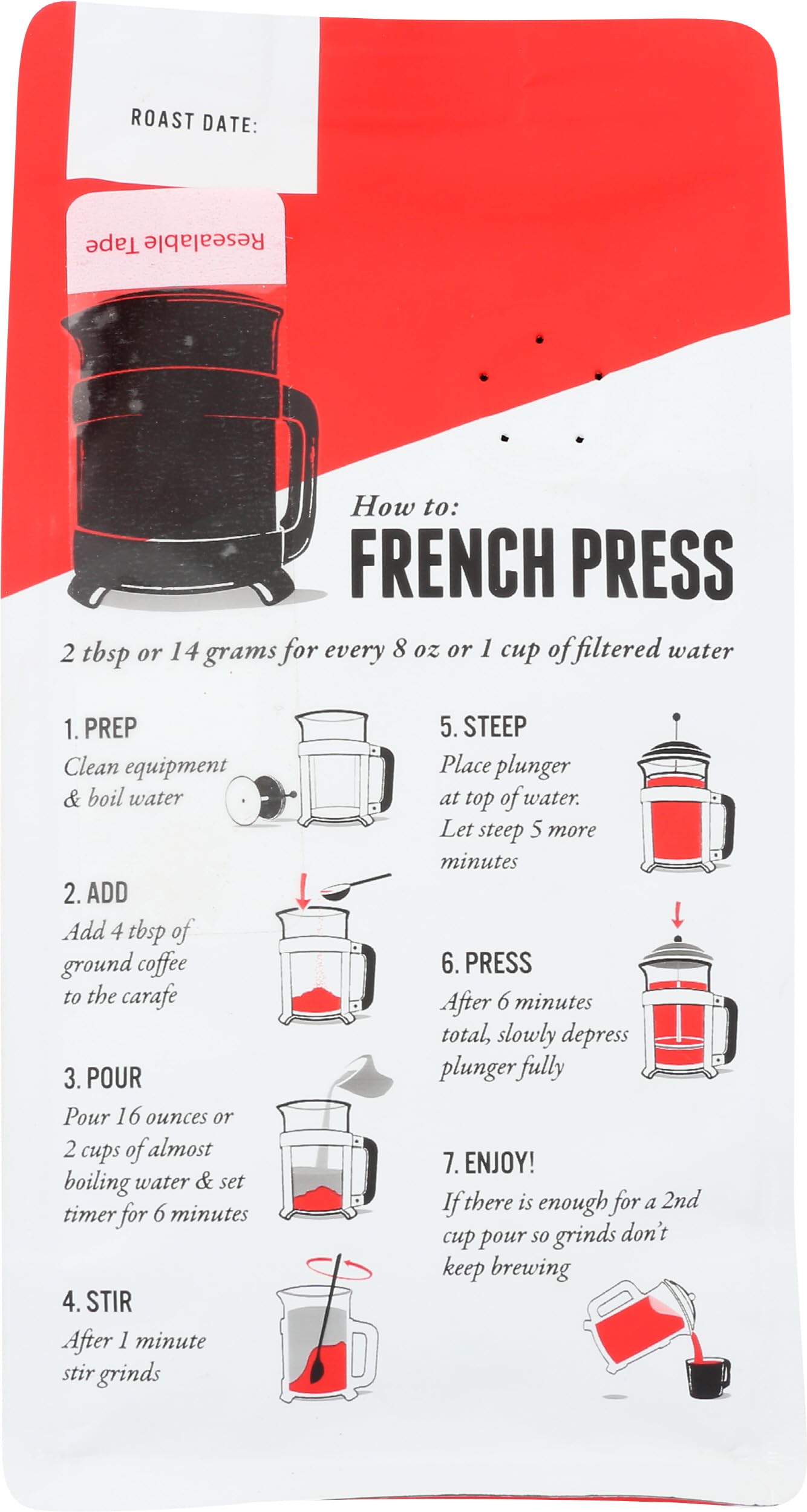 ROAST DATE:

Resealable Tape

How to:
FRENCH PRESS

2 tbsp or 14 grams for every 8 oz or 1 cup of filtered water

1. PREP
Clean equipment & boil water

2. ADD
Add 4 tbsp of ground coffee to the carafe

3. POUR
Pour 16 ounces or 2 cups of almost boiling water & set timer for 6 minutes

4. STIR
After 1 minute stir grinds

5. STEEP
Place plunger at top of water. Let steep 5 more minutes

6. PRESS
After 6 minutes total, slowly depress plunger fully

7. ENJOY!
If there is enough for a 2nd cup pour so grinds don't keep brewing