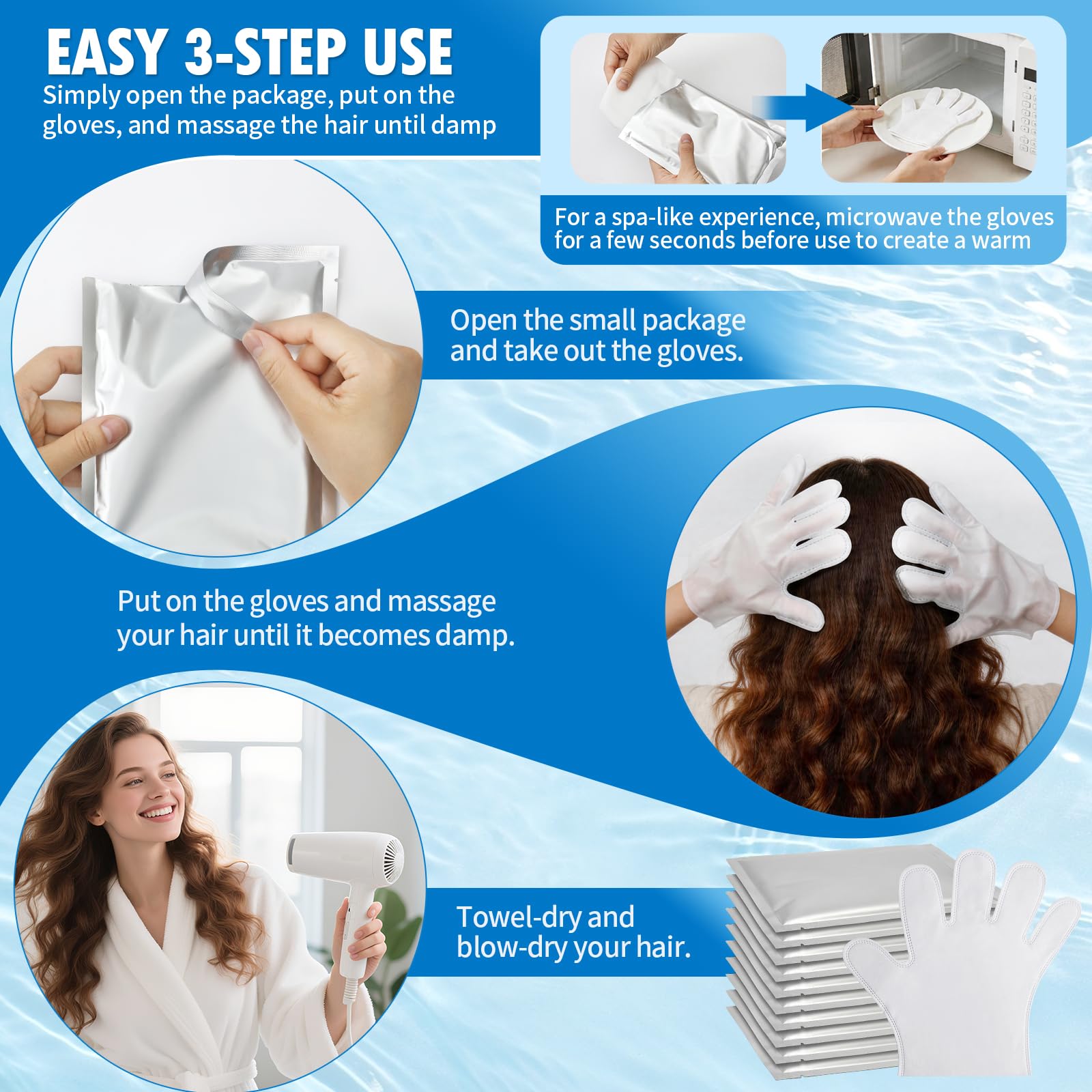 EASY 3-STEP USE

Simply open the package, put on the gloves, and massage the hair until damp

For a spa-like experience, microwave the gloves for a few seconds before use to create a warm

Open the small package and take out the gloves.

Put on the gloves and massage your hair until it becomes damp.

Towel-dry and blow-dry your hair.