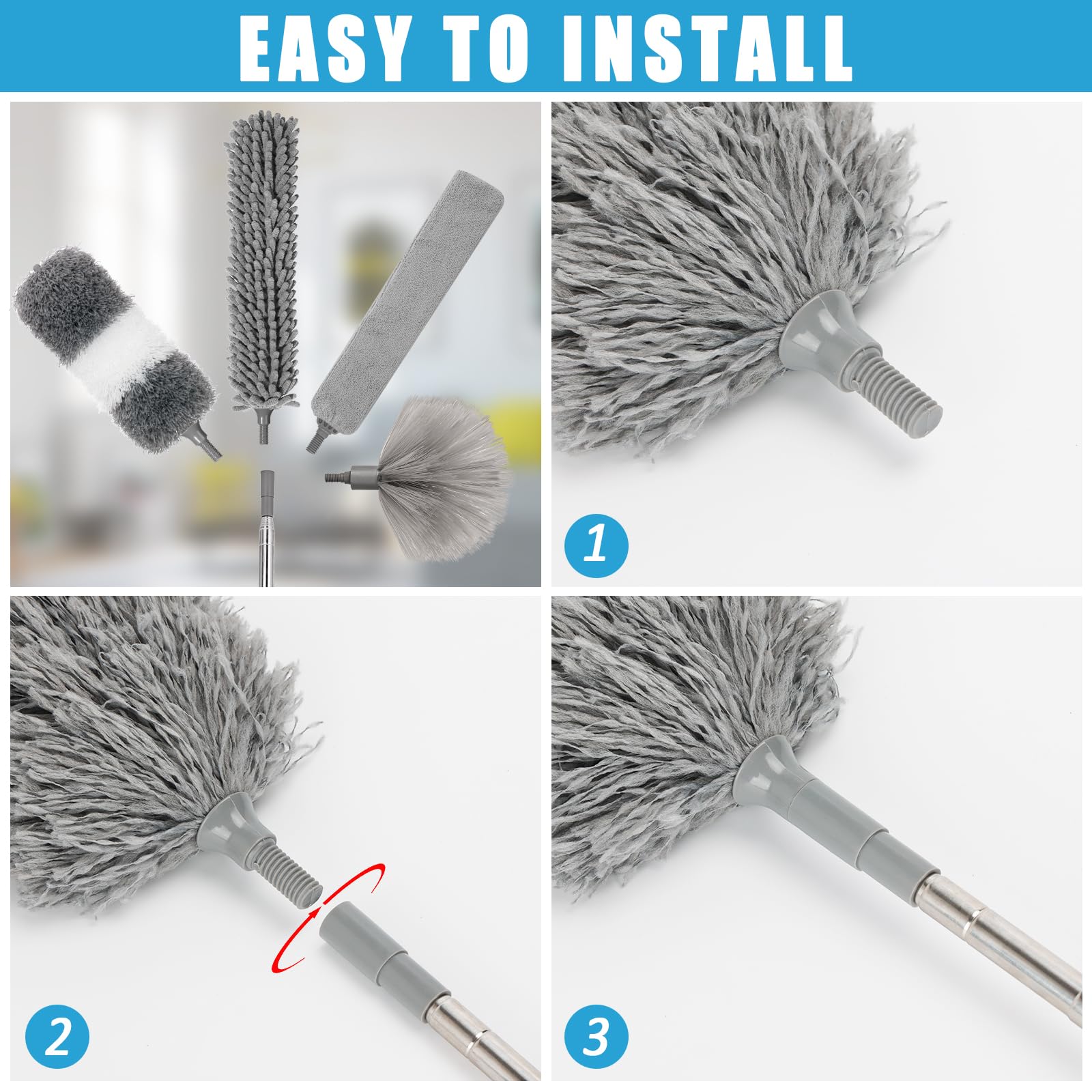 EASY TO INSTALL

1

2

3