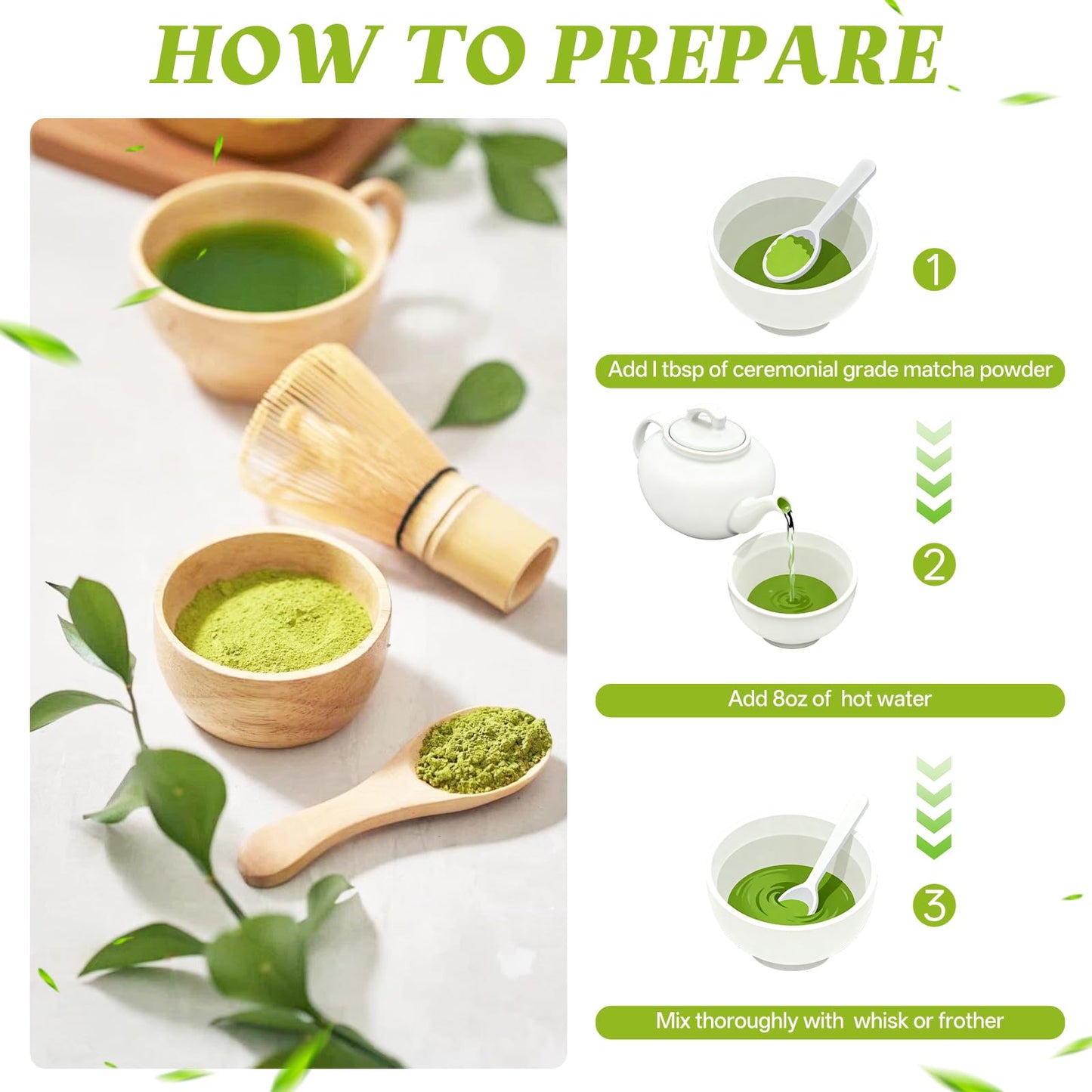 HOW TO PREPARE

1

Add I tbsp of ceremonial grade matcha powder

2

Add 8oz of hot water

3

Mix thoroughly with whisk or frother