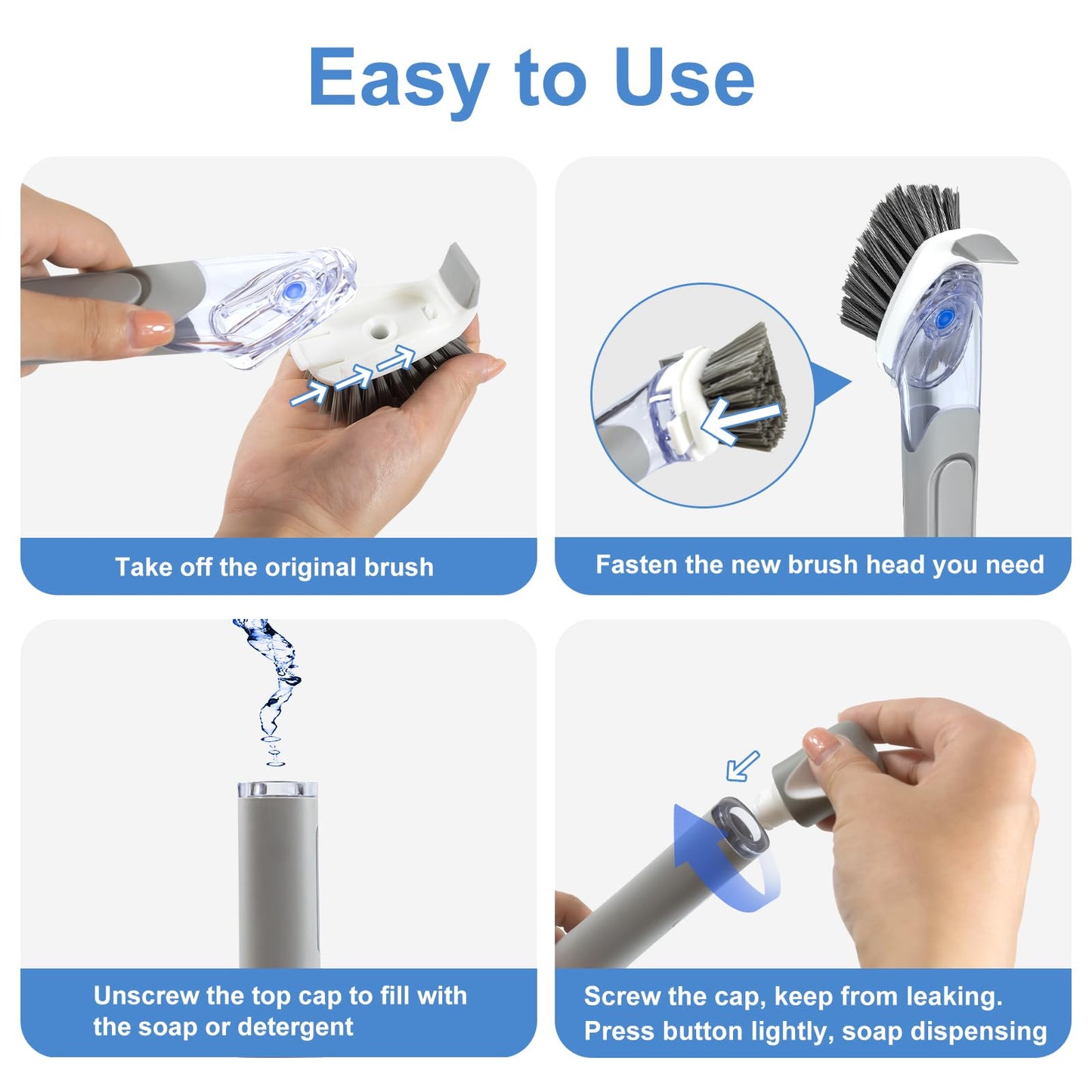 Easy to Use

Take off the original brush

Fasten the new brush head you need

Unscrew the top cap to fill with the soap or detergent

Screw the cap, keep from leaking.
Press button lightly, soap dispensing