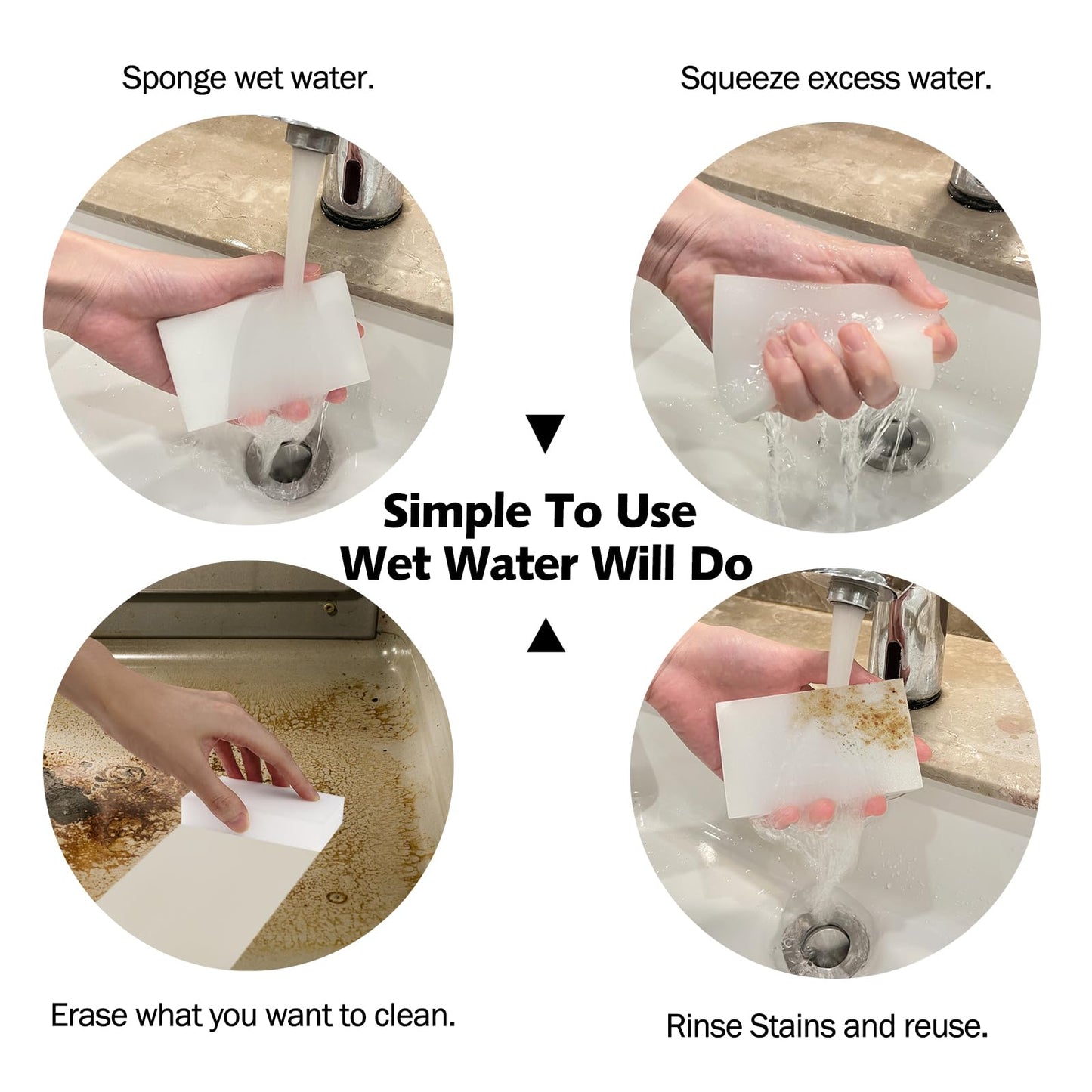 Sponge wet water.

Squeeze excess water.

Simple To Use
Wet Water Will Do

Erase what you want to clean.

Rinse Stains and reuse.