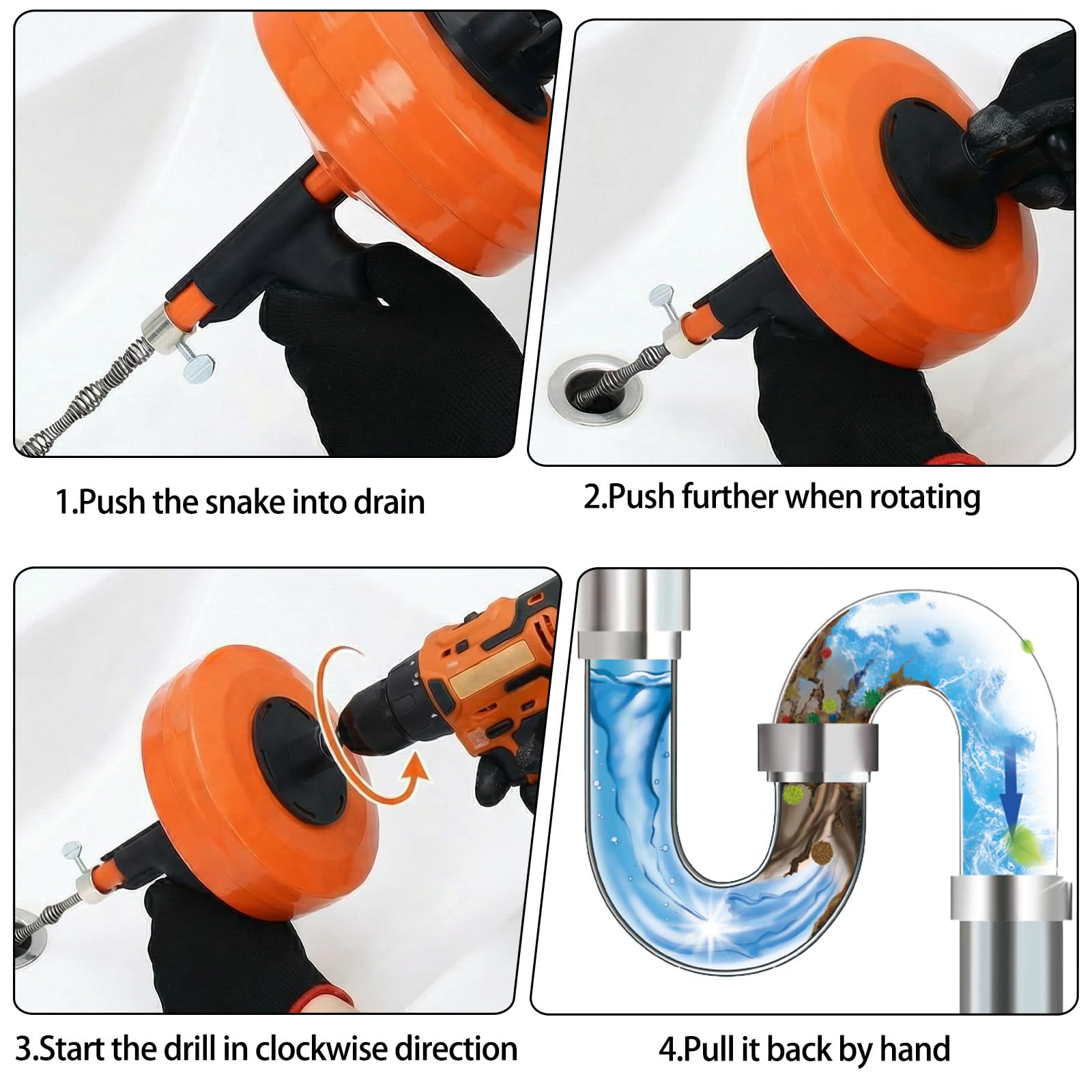 1.Push the snake into drain

2.Push further when rotating

3.Start the drill in clockwise direction

4.Pull it back by hand