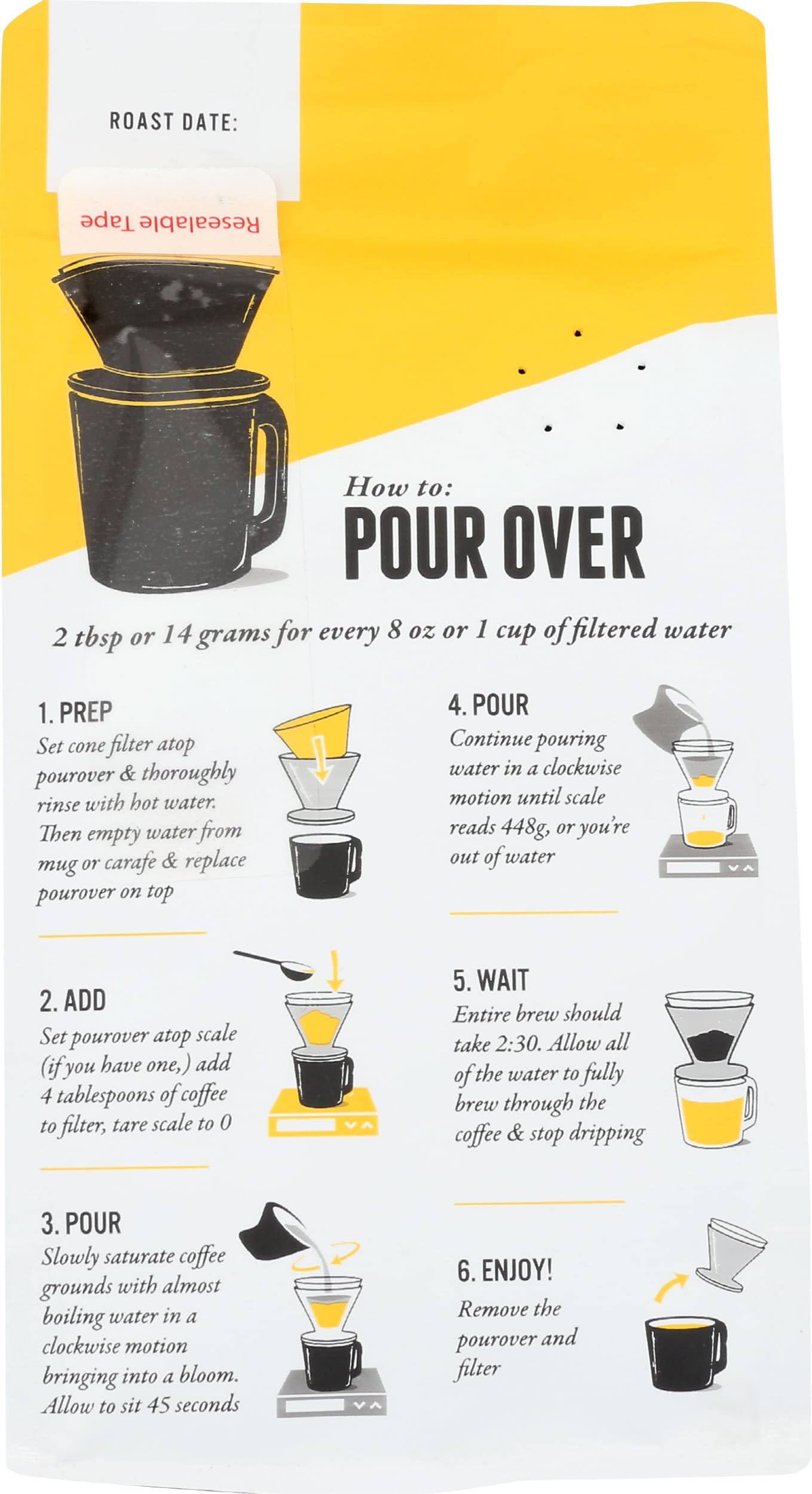 ROAST DATE:

Resealable Tape

How to:
POUR OVER

2 tbsp or 14 grams for every 8 oz or 1 cup of filtered water

1. PREP
Set cone filter atop pourover & thoroughly rinse with hot water. Then empty water from mug or carafe & replace pourover on top

2. ADD
Set pourover atop scale (if you have one,) add 4 tablespoons of coffee to filter, tare scale to 0

3. POUR
Slowly saturate coffee grounds with almost boiling water in a clockwise motion bringing into a bloom. Allow to sit 45 seconds

4. POUR
Continue pouring water in a clockwise motion until scale reads 448g, or you're out of water

5. WAIT
Entire brew should take 2:30. Allow all of the water to fully brew through the coffee & stop dripping

6. ENJOY!
Remove the pourover and filter