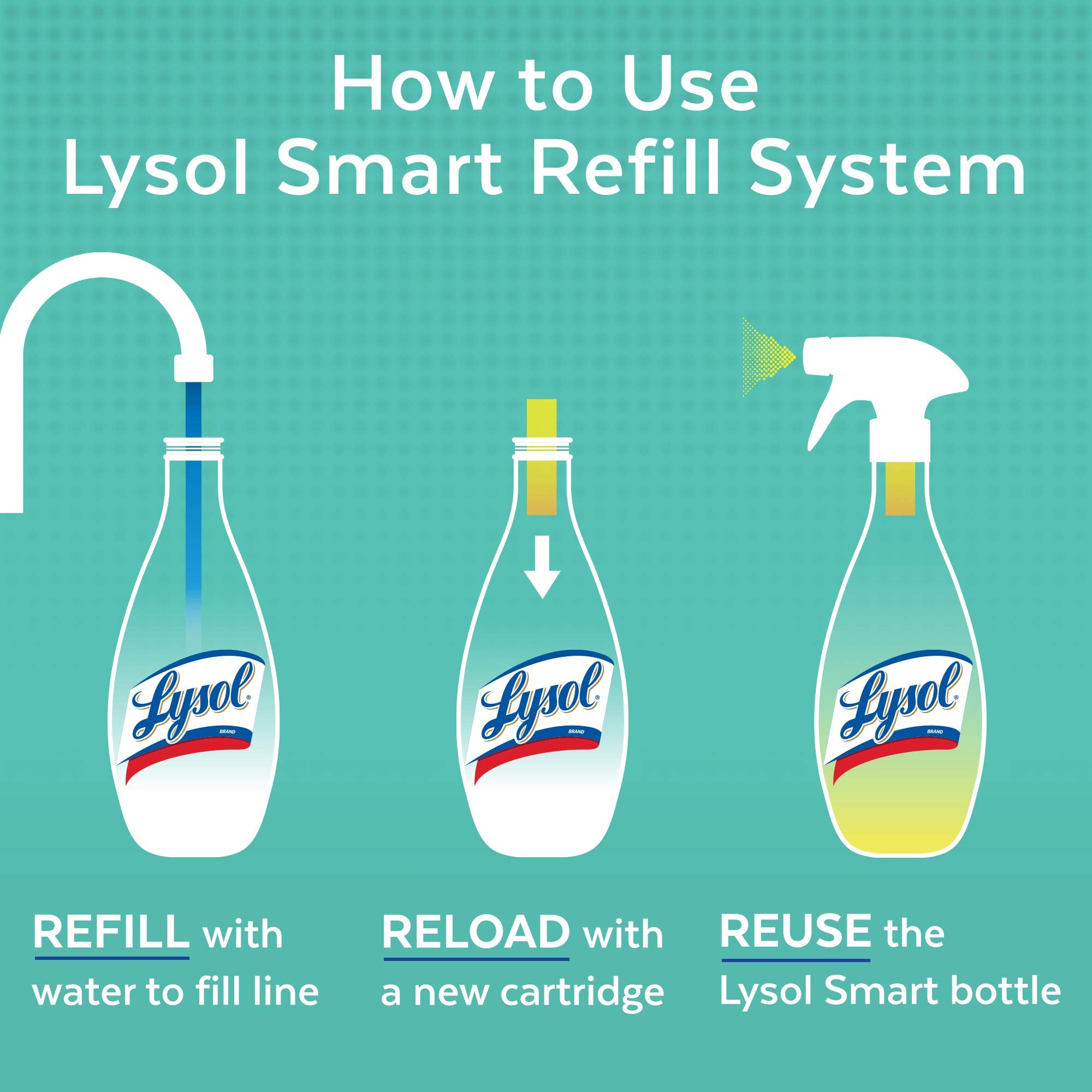 How to Use
Lysol Smart Refill System

Lysol
BRAND

Lysol
BRAND

Lysol
BRAND

REFILL with water to fill line

RELOAD with a new cartridge

REUSE the Lysol Smart bottle