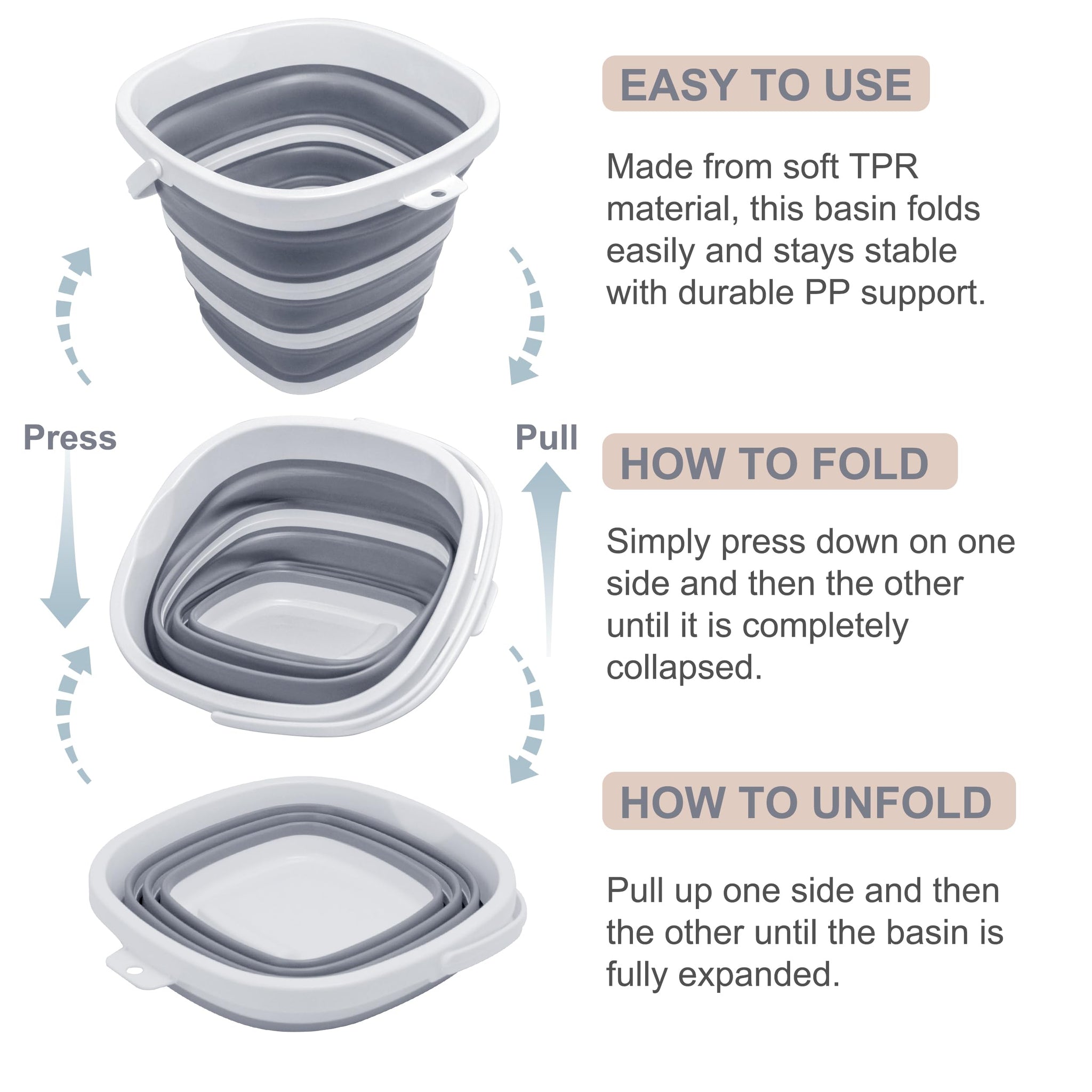 Press

Pull

EASY TO USE

Made from soft TPR material, this basin folds easily and stays stable with durable PP support.

HOW TO FOLD

Simply press down on one side and then the other until it is completely collapsed.

HOW TO UNFOLD

Pull up one side and then the other until the basin is fully expanded.