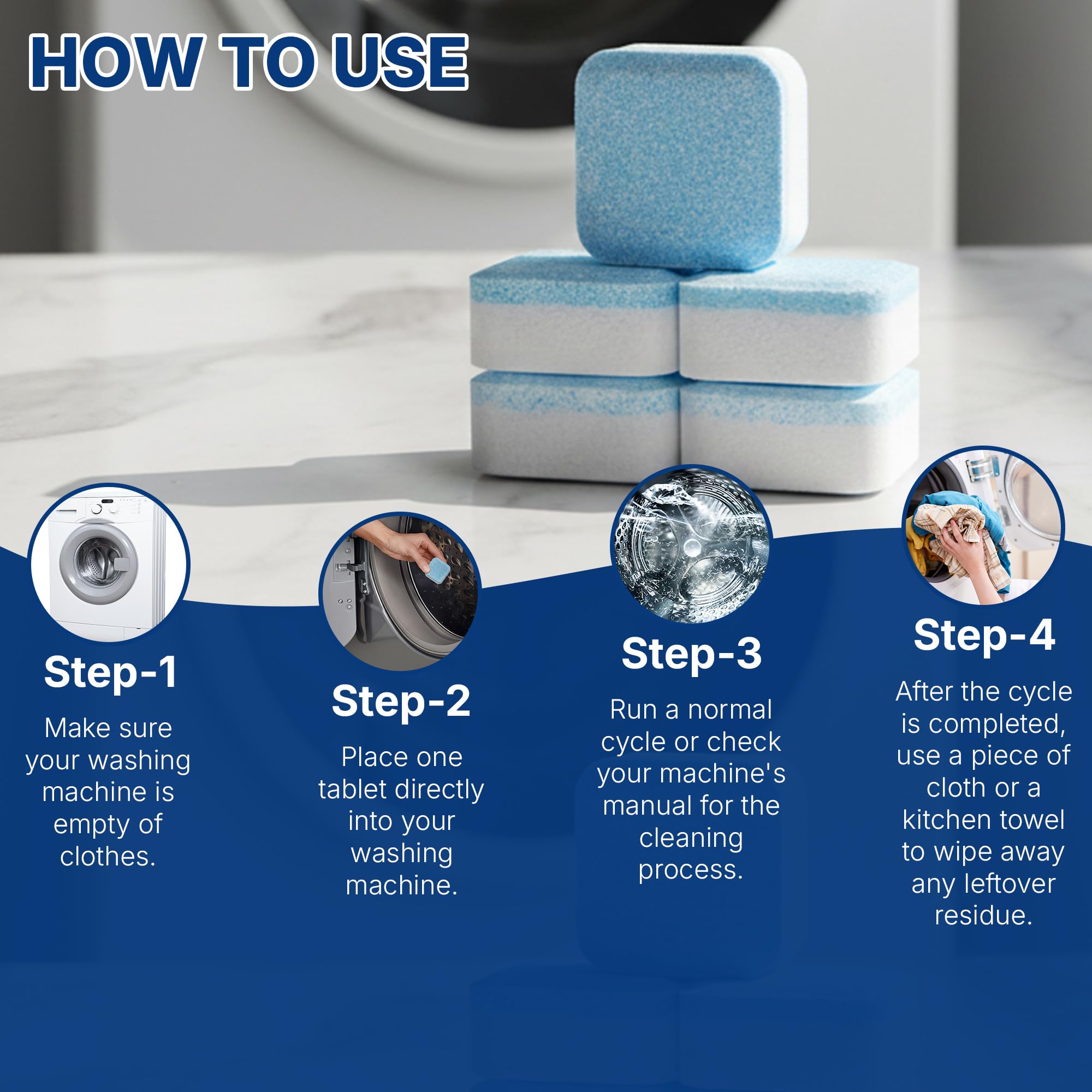 HOW TO USE

Step-1
Make sure your washing machine is empty of clothes.

Step-2
Place one tablet directly into your washing machine.

Step-3
Run a normal cycle or check your machine's manual for the cleaning process.

Step-4
After the cycle is completed, use a piece of cloth or a kitchen towel to wipe away any leftover residue.