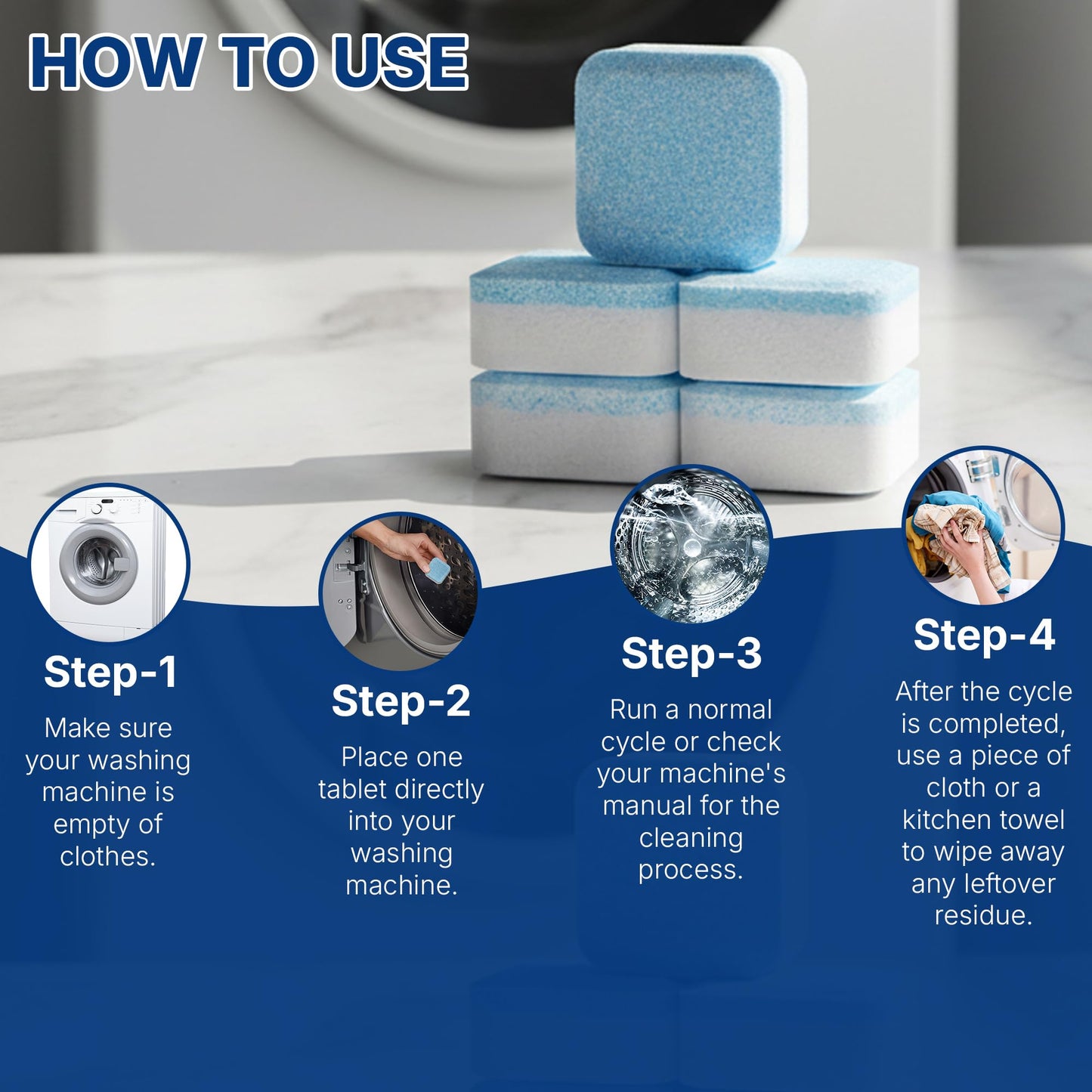 HOW TO USE

Step-1
Make sure your washing machine is empty of clothes.

Step-2
Place one tablet directly into your washing machine.

Step-3
Run a normal cycle or check your machine's manual for the cleaning process.

Step-4
After the cycle is completed, use a piece of cloth or a kitchen towel to wipe away any leftover residue.