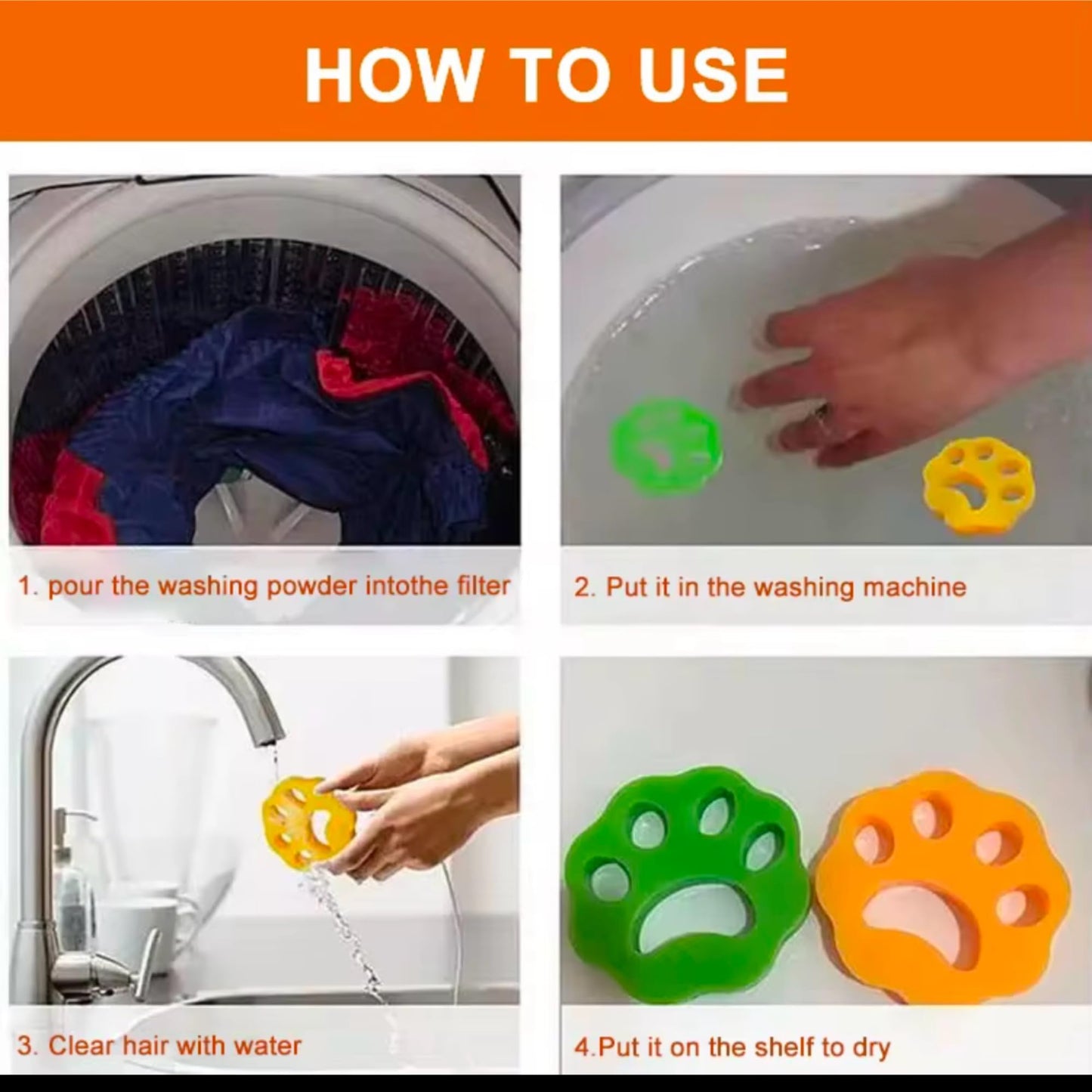 HOW TO USE

1. pour the washing powder intothe filter

2. Put it in the washing machine

3. Clear hair with water

4.Put it on the shelf to dry