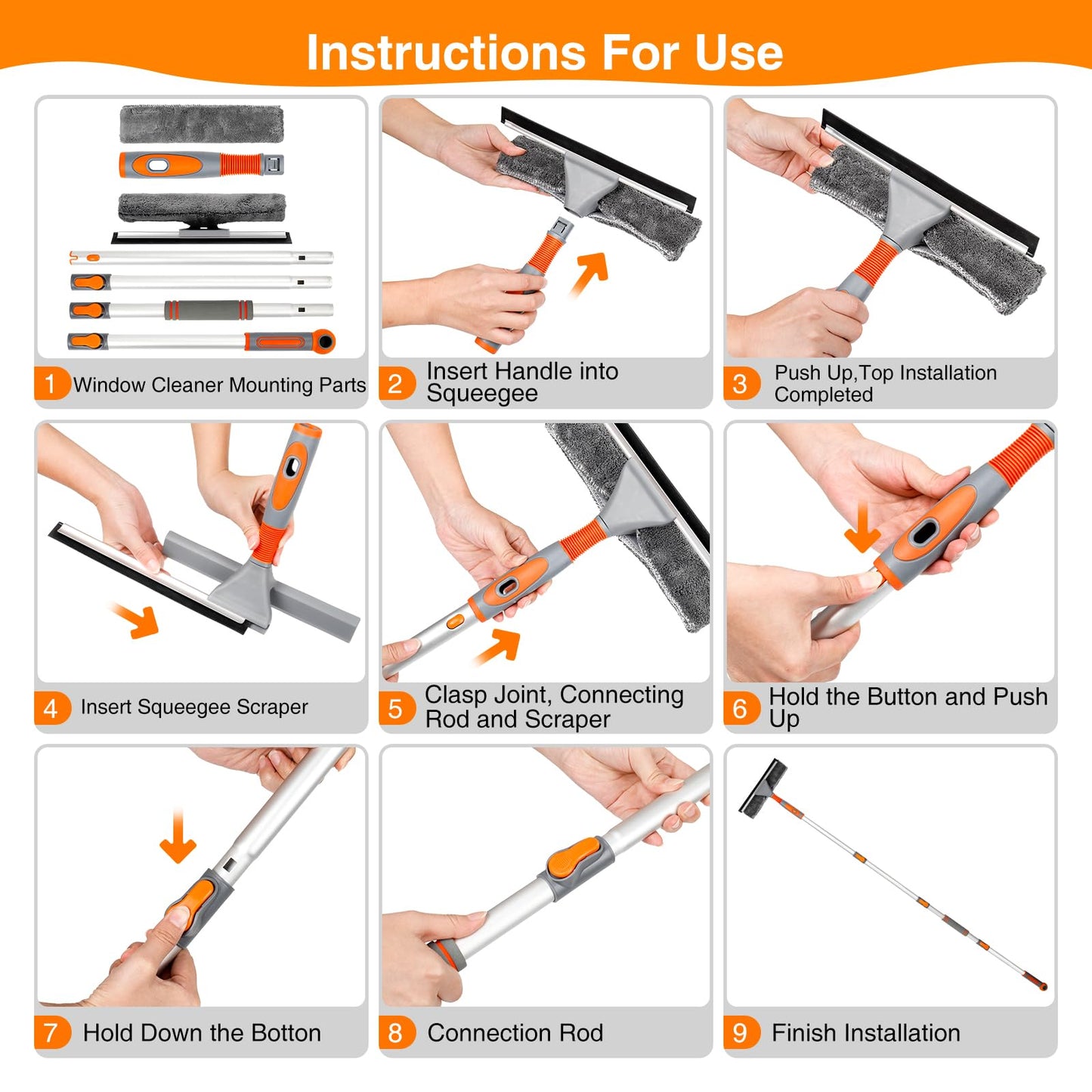 Instructions For Use

1 Window Cleaner Mounting Parts

2 Insert Handle into Squeegee

3 Push Up,Top Installation Completed

4 Insert Squeegee Scraper

5 Clasp Joint, Connecting Rod and Scraper

6 Hold the Button and Push Up

7 Hold Down the Botton

8 Connection Rod

9 Finish Installation