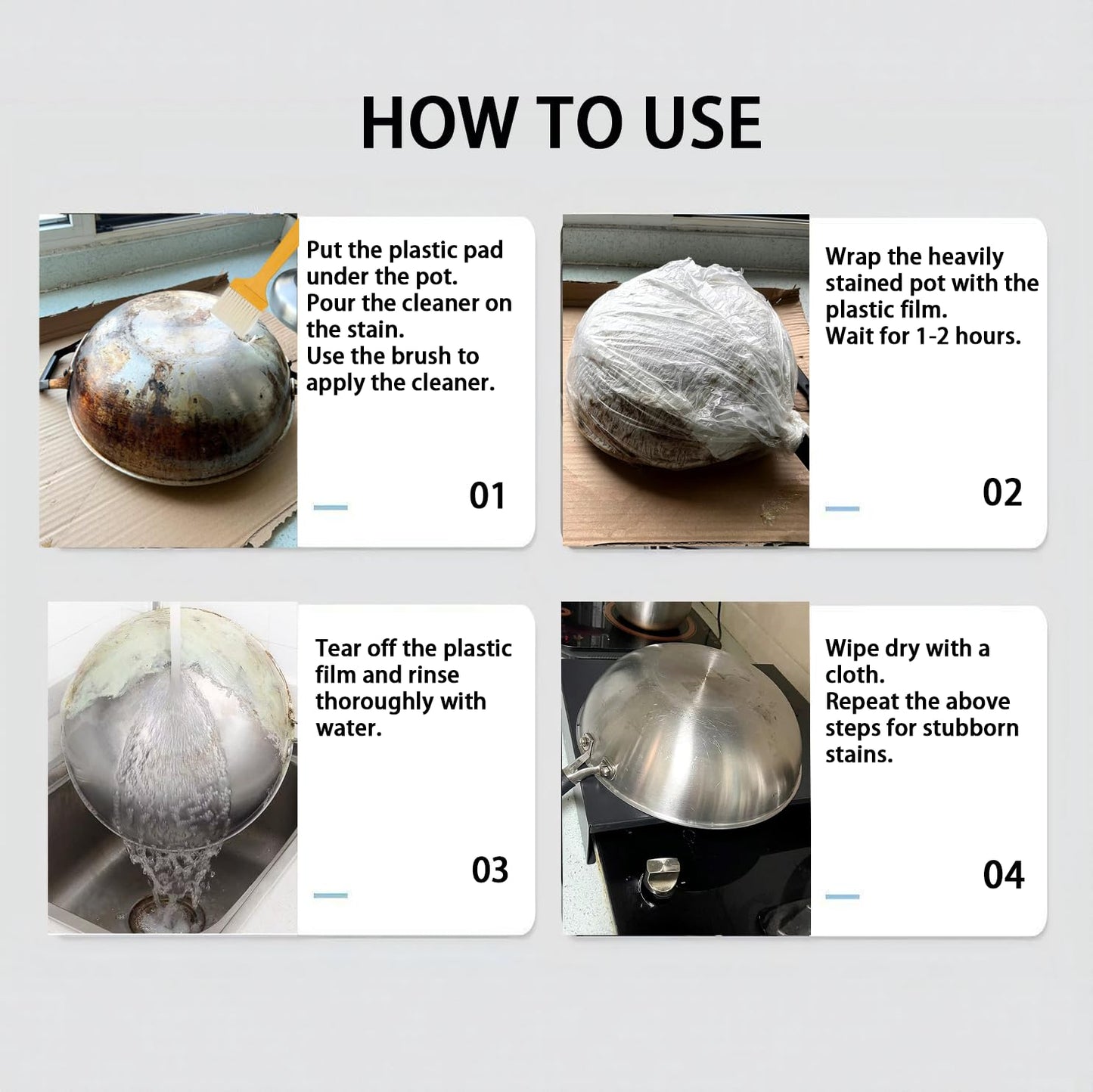 HOW TO USE

Put the plastic pad under the pot.
Pour the cleaner on the stain.
Use the brush to apply the cleaner.

01

Wrap the heavily stained pot with the plastic film.
Wait for 1-2 hours.

02

Tear off the plastic film and rinse thoroughly with water.

03

Wipe dry with a cloth.
Repeat the above steps for stubborn stains.

04