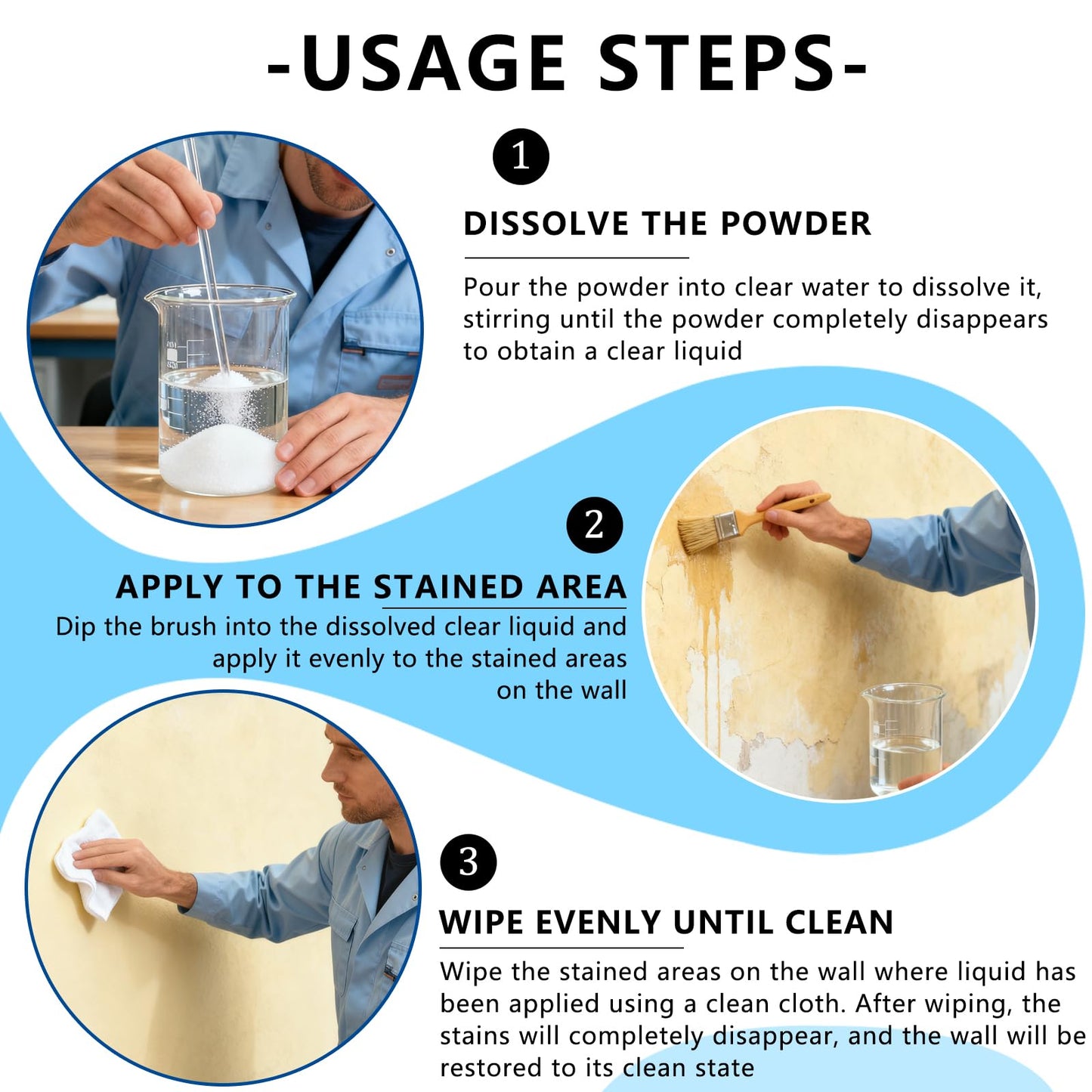 -USAGE STEPS-

1

DISSOLVE THE POWDER

Pour the powder into clear water to dissolve it, stirring until the powder completely disappears to obtain a clear liquid

2

APPLY TO THE STAINED AREA

Dip the brush into the dissolved clear liquid and apply it evenly to the stained areas on the wall

3

WIPE EVENLY UNTIL CLEAN

Wipe the stained areas on the wall where liquid has been applied using a clean cloth. After wiping, the stains will completely disappear, and the wall will be restored to its clean state