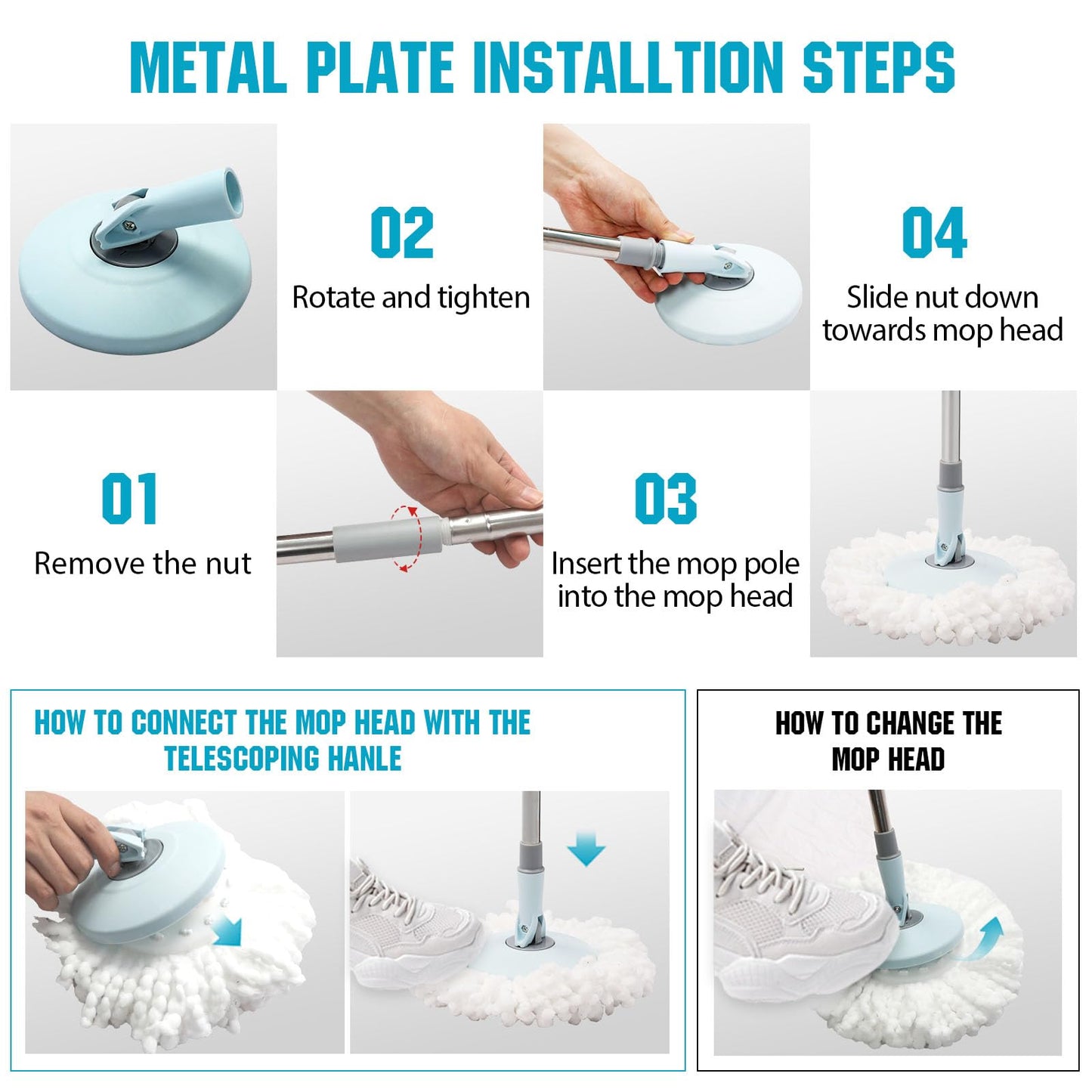 METAL PLATE INSTALLTION STEPS

02
Rotate and tighten

04
Slide nut down towards mop head

01
Remove the nut

03
Insert the mop pole into the mop head

HOW TO CONNECT THE MOP HEAD WITH THE TELESCOPING HANLE

HOW TO CHANGE THE MOP HEAD