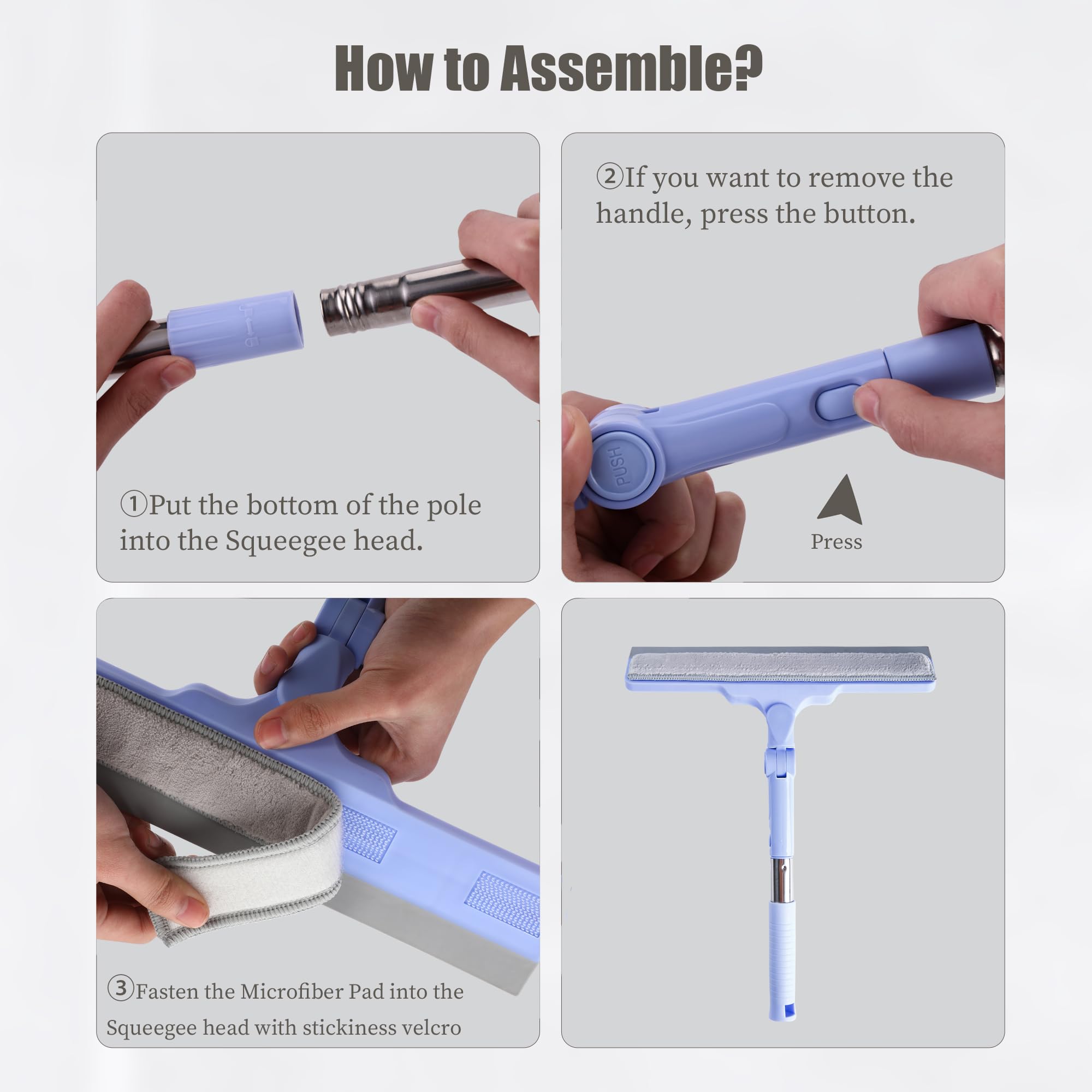 How to Assemble?

①Put the bottom of the pole into the Squeegee head.

②If you want to remove the handle, press the button.

PUSH

Press

③Fasten the Microfiber Pad into the Squeegee head with stickiness velcro